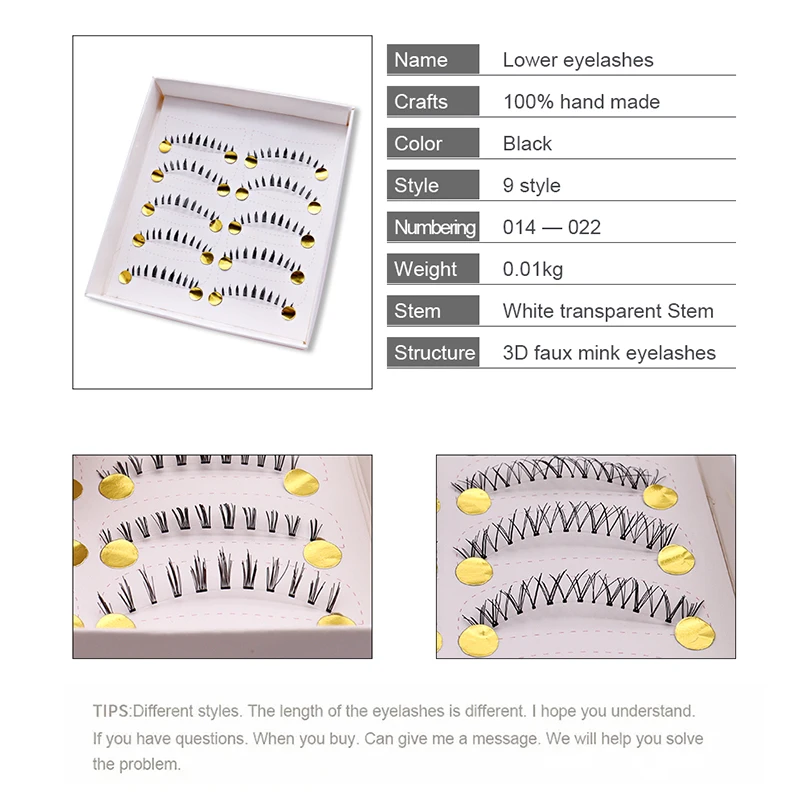 | Name | Lower eyelashes |
|---|---|
| Crafts | 100% hand made |
| Color | Black |
| Style | 9 style |
| Numbering | 014 — 022 |
| Weight | 0.01kg |
| Stem | White transparent Stem |
| Structure | 3D faux mink eyelashes |

TIPS:Different styles. The length of the eyelashes is different. I hope you understand. If you have questions. When you buy. Can give me a message. We will help you solve the problem.