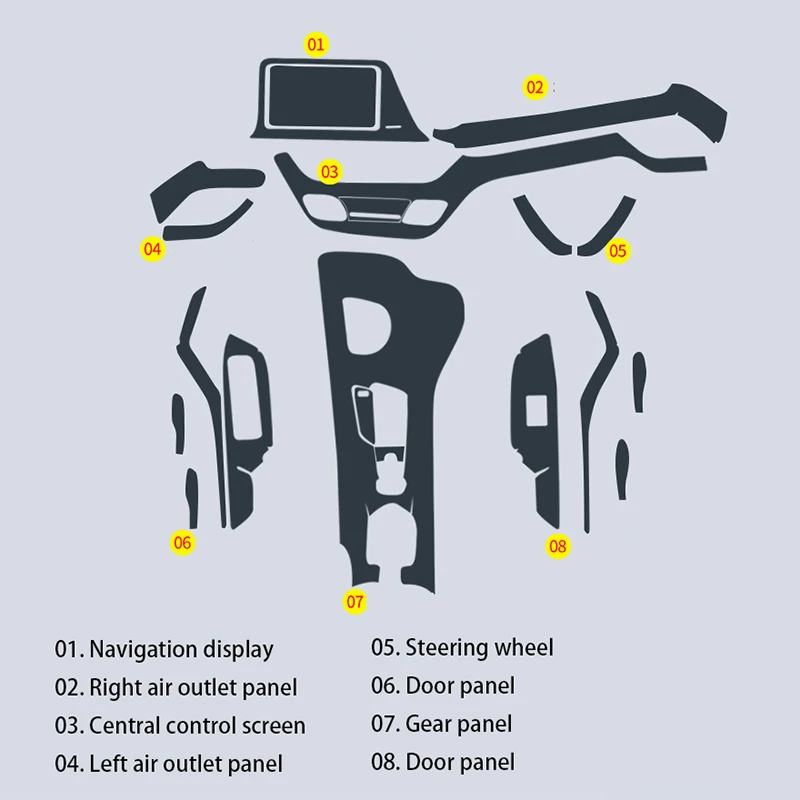 01

02

03

04

05

06

07

08

01. Navigation display
02. Right air outlet panel
03. Central control screen
04. Left air outlet panel

05. Steering wheel
06. Door panel
07. Gear panel
08. Door panel