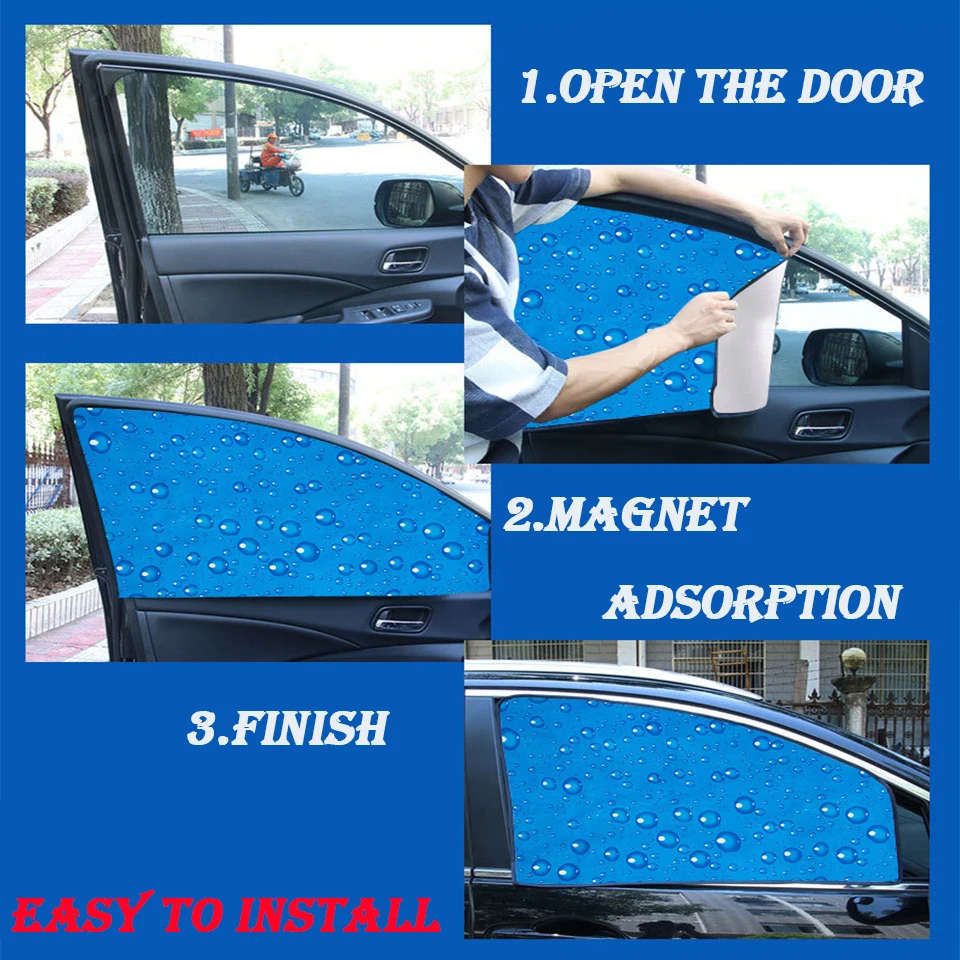 1.OPEN THE DOOR

2.MAGNET ADSORPTION

3.FINISH

EASY TO INSTALL