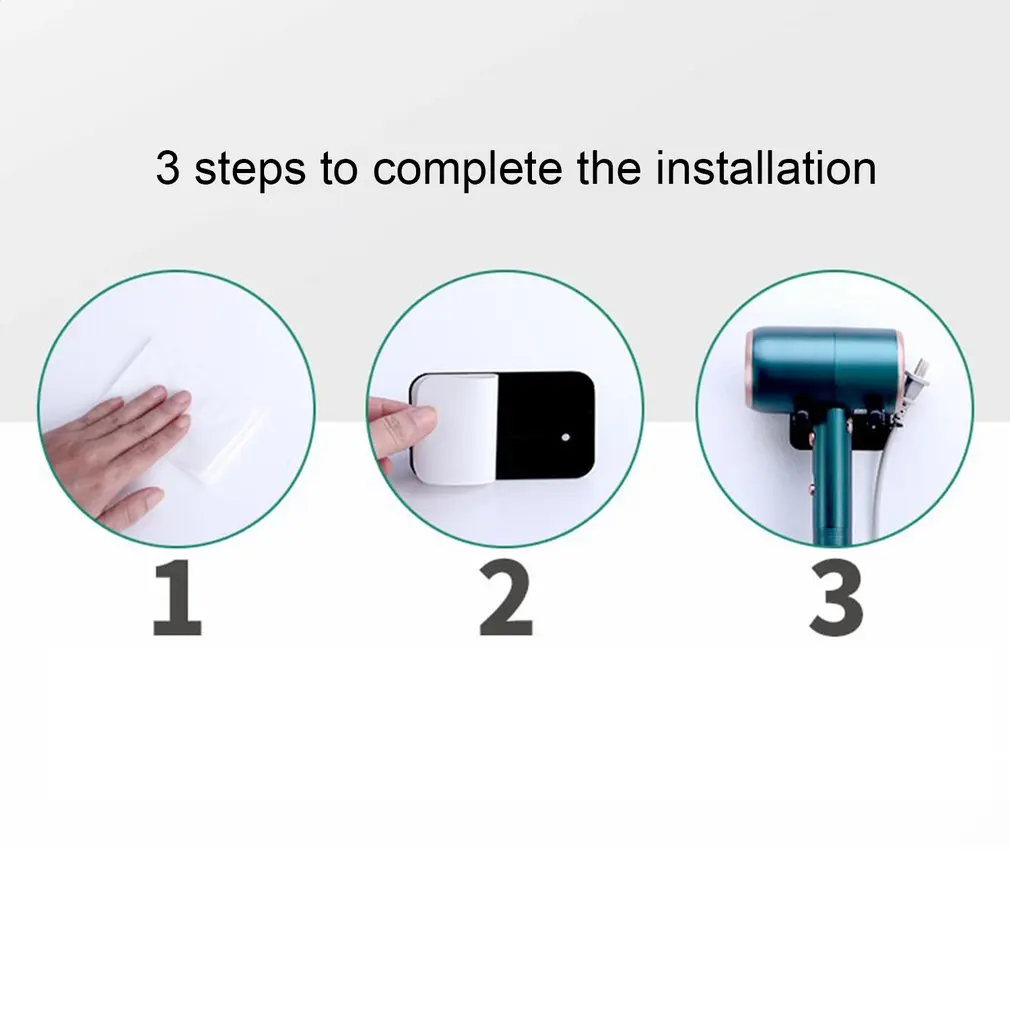 3 steps to complete the installation

1

2

3