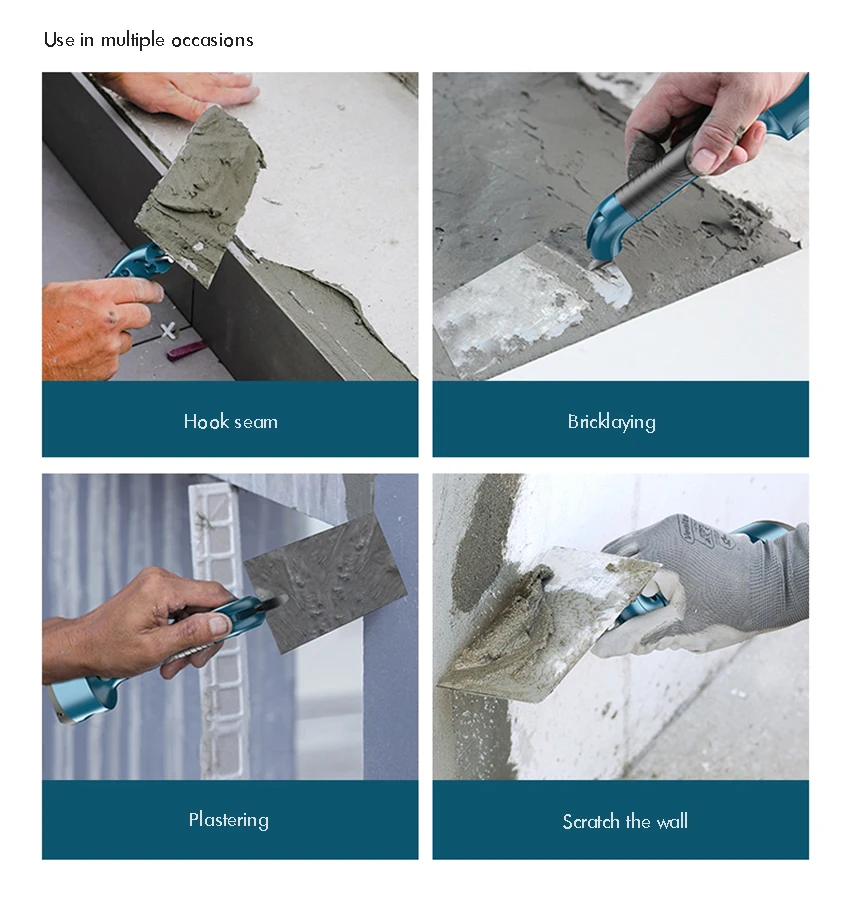 Use in multiple occasions

Hook seam

Bricklaying

Plastering

Scratch the wall