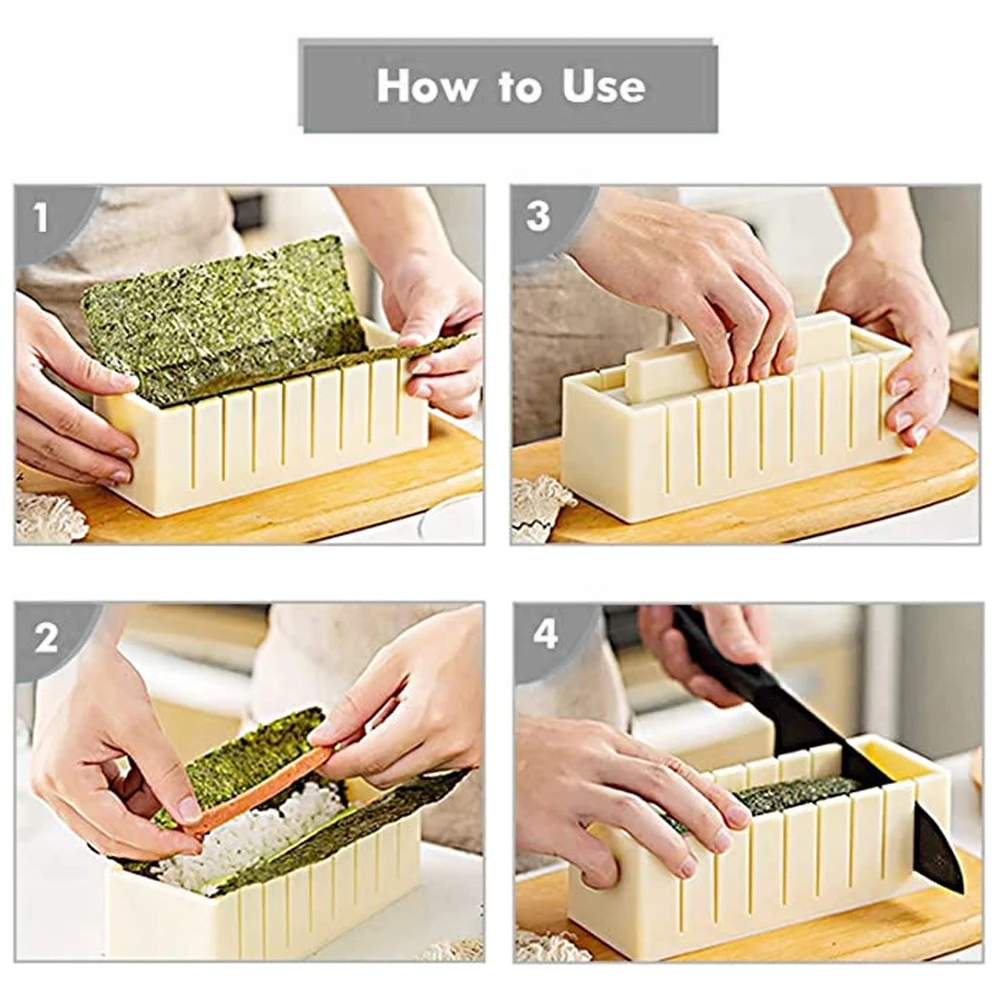 How to Use

1

3

2

4