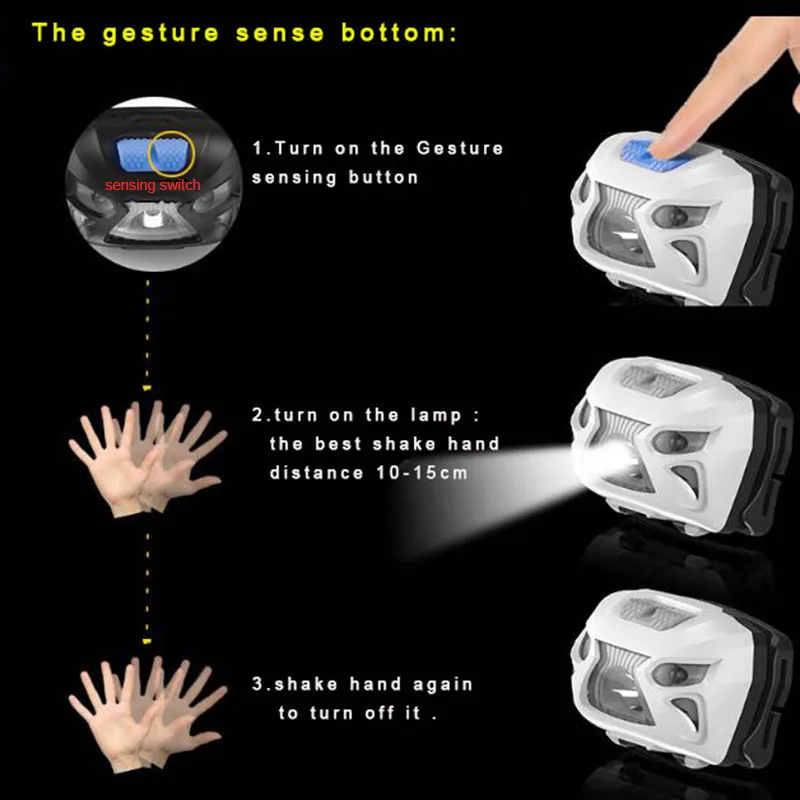 The gesture sense bottom:

sensing switch

1.Turn on the Gesture sensing button

2.turn on the lamp : the best shake hand distance 10-15cm

3.shake hand again to turn off it .