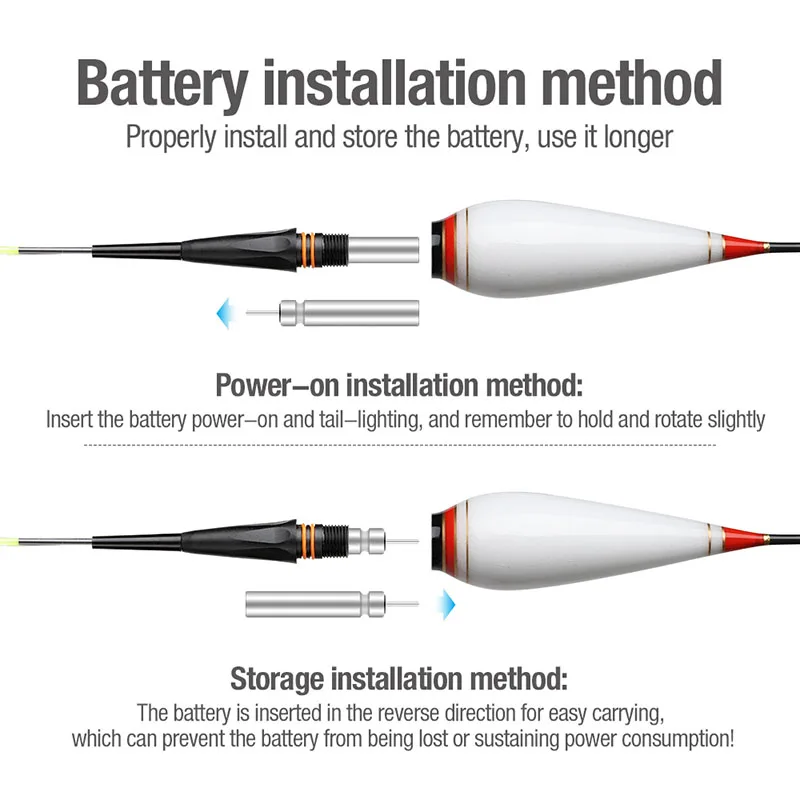 Battery installation method

Properly install and store the battery, use it longer

Power–on installation method:

Insert the battery power–on and tail–lighting, and remember to hold and rotate slightly

Storage installation method:

The battery is inserted in the reverse direction for easy carrying, which can prevent the battery from being lost or sustaining power consumption!