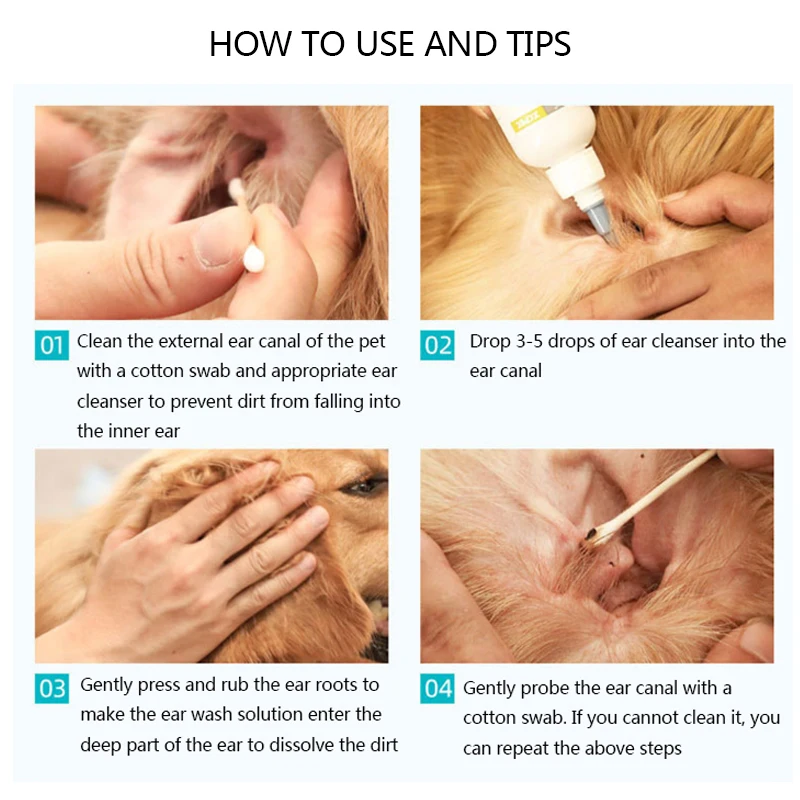 HOW TO USE AND TIPS

01 Clean the external ear canal of the pet with a cotton swab and appropriate ear cleanser to prevent dirt from falling into the inner ear

02 Drop 3-5 drops of ear cleanser into the ear canal

03 Gently press and rub the ear roots to make the ear wash solution enter the deep part of the ear to dissolve the dirt

04 Gently probe the ear canal with a cotton swab. If you cannot clean it, you can repeat the above steps