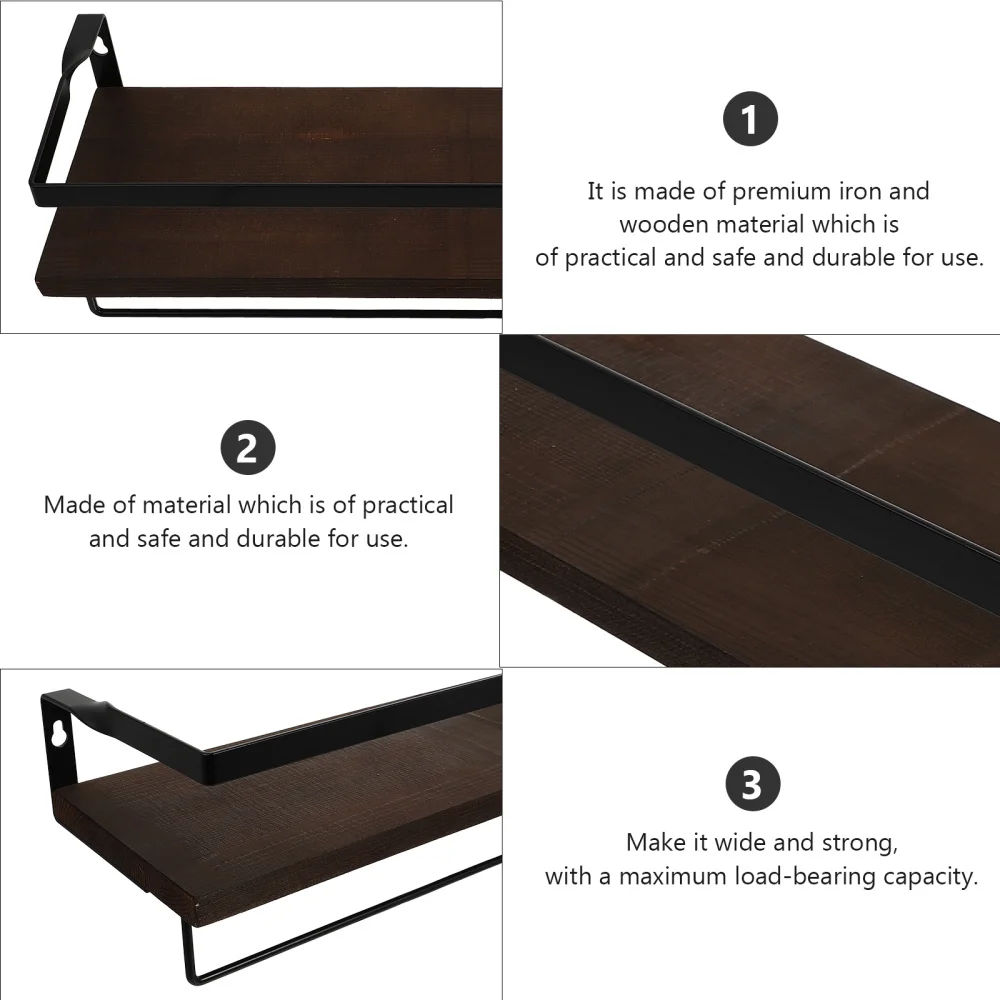 1

It is made of premium iron and wooden material which is of practical and safe and durable for use.

2

Made of material which is of practical and safe and durable for use.

3

Make it wide and strong, with a maximum load-bearing capacity.