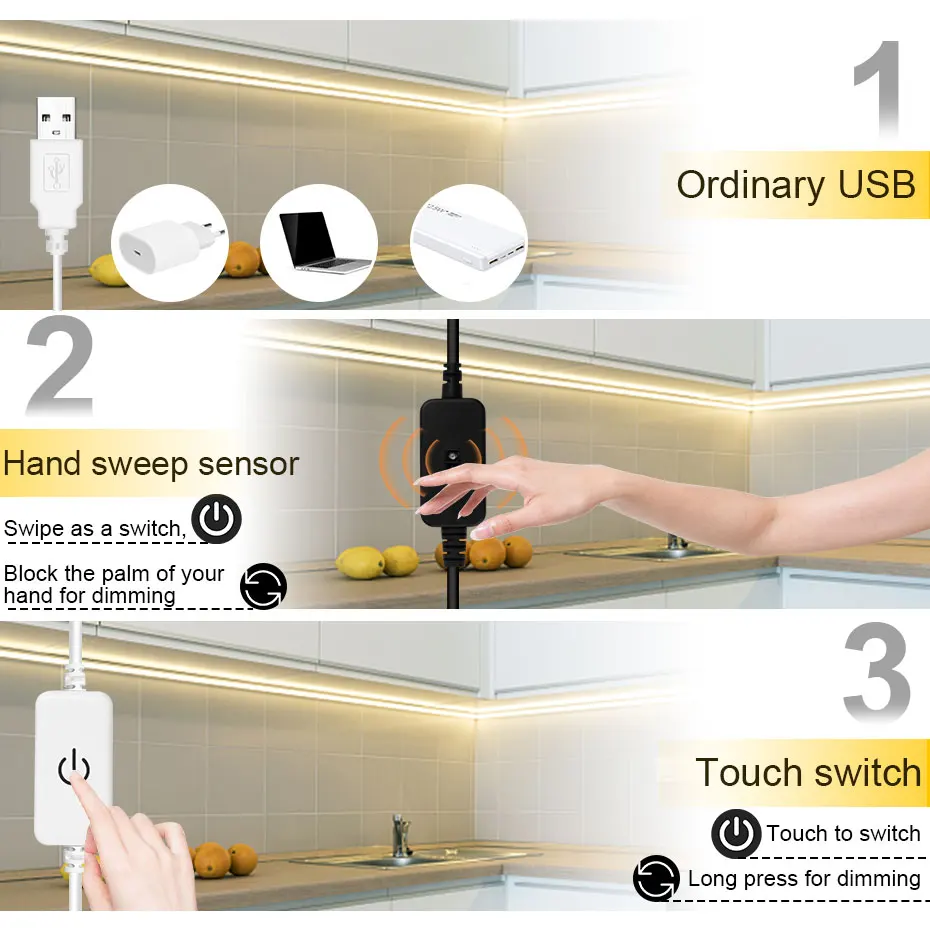 1

Ordinary USB

2

Hand sweep sensor

Swipe as a switch,

Block the palm of your hand for dimming

3

Touch switch

Touch to switch

Long press for dimming