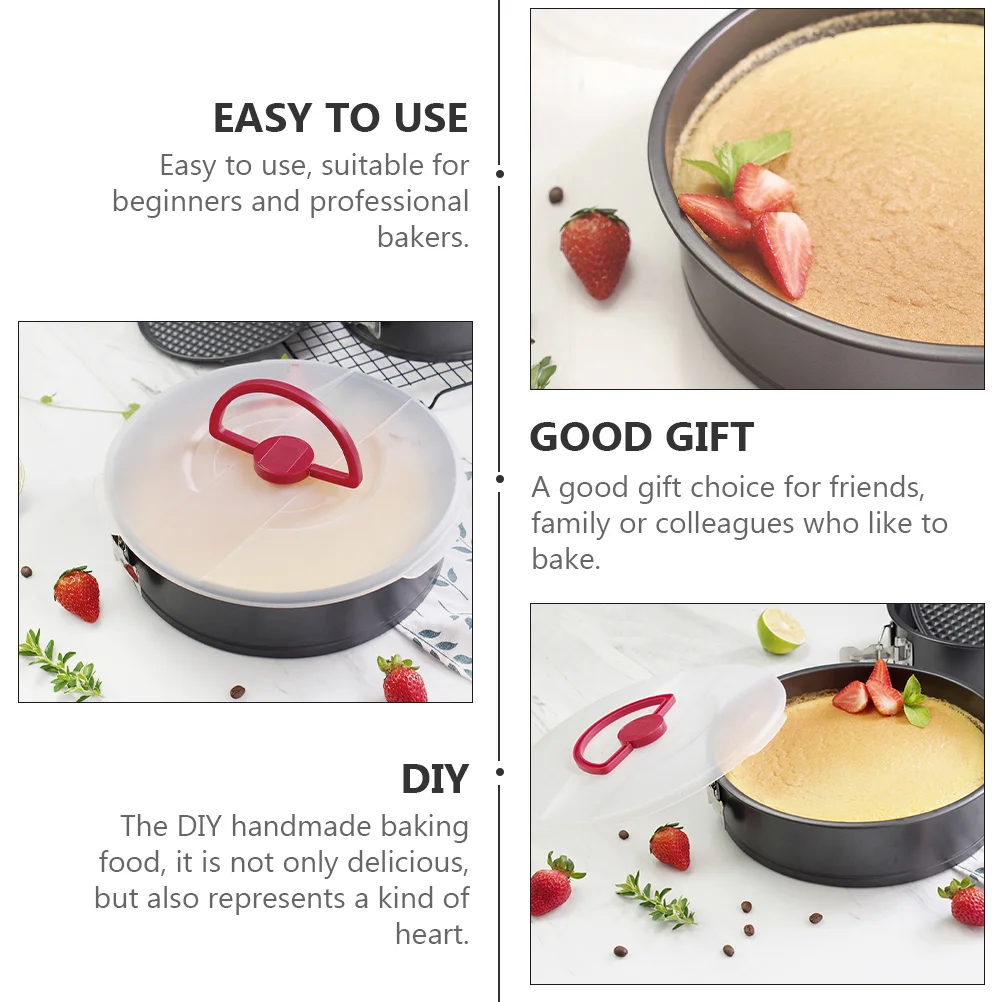 EASY TO USE
Easy to use, suitable for beginners and professional bakers.

GOOD GIFT
A good gift choice for friends, family or colleagues who like to bake.

DIY
The DIY handmade baking food, it is not only delicious, but also represents a kind of heart.