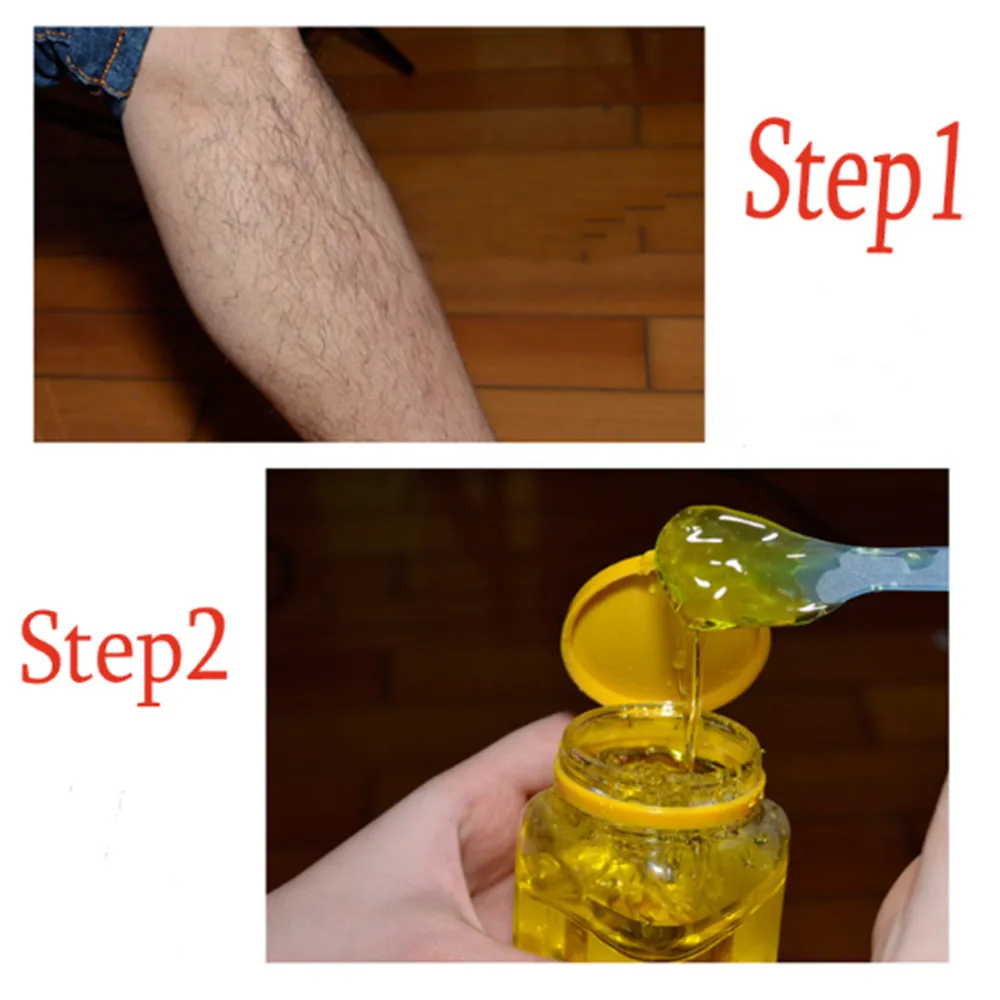 Step1

Step2