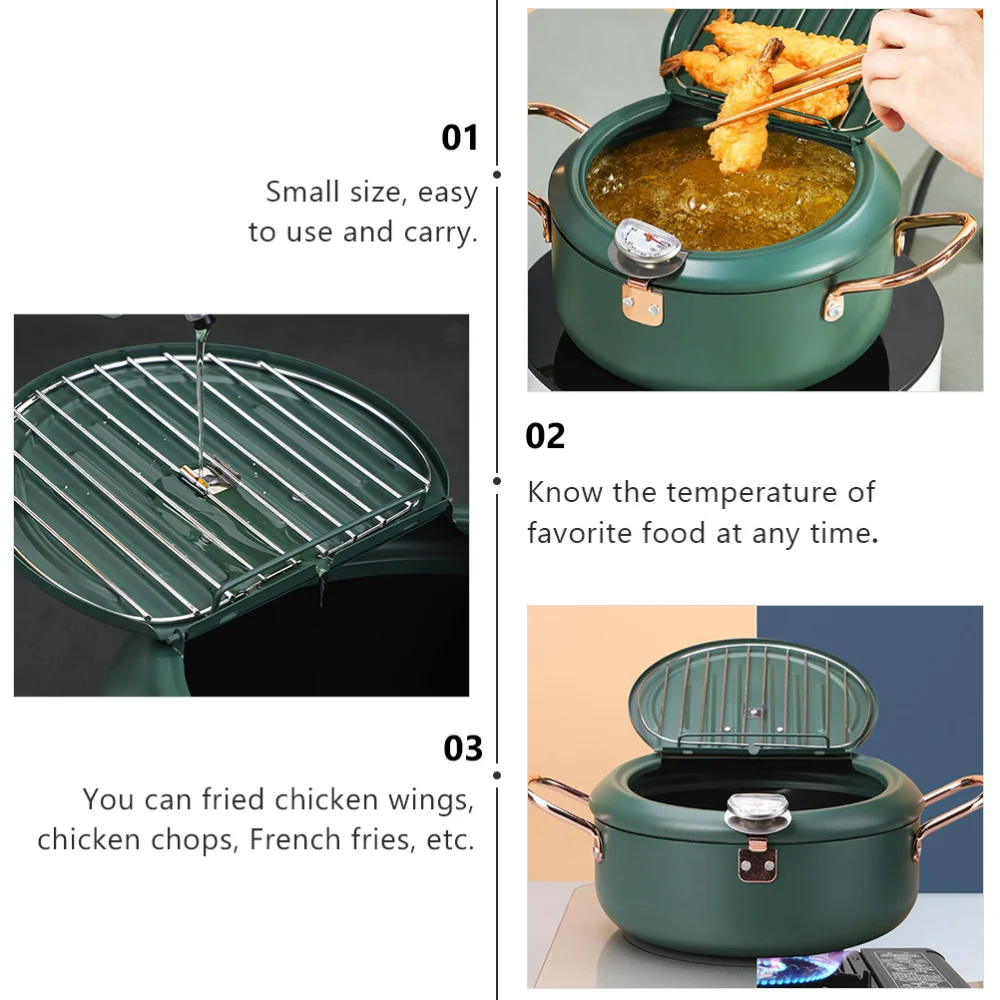 01

Small size, easy to use and carry.

02

Know the temperature of favorite food at any time.

03

You can fried chicken wings, chicken chops, French fries, etc.