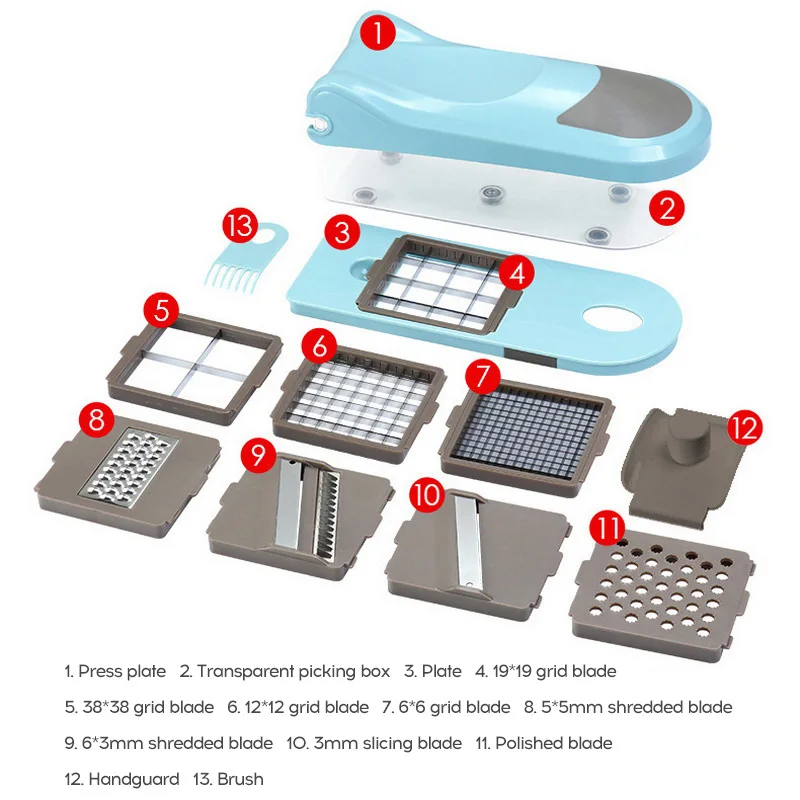 1
2
13
3
4
5
6
7
8
9
10
12
11

1. Press plate 2. Transparent picking box 3. Plate 4. 19*19 grid blade

5. 38*38 grid blade 6. 12*12 grid blade 7. 6*6 grid blade 8. 5*5mm shredded blade

9. 6*3mm shredded blade 10. 3mm slicing blade 11. Polished blade

12. Handguard 13. Brush