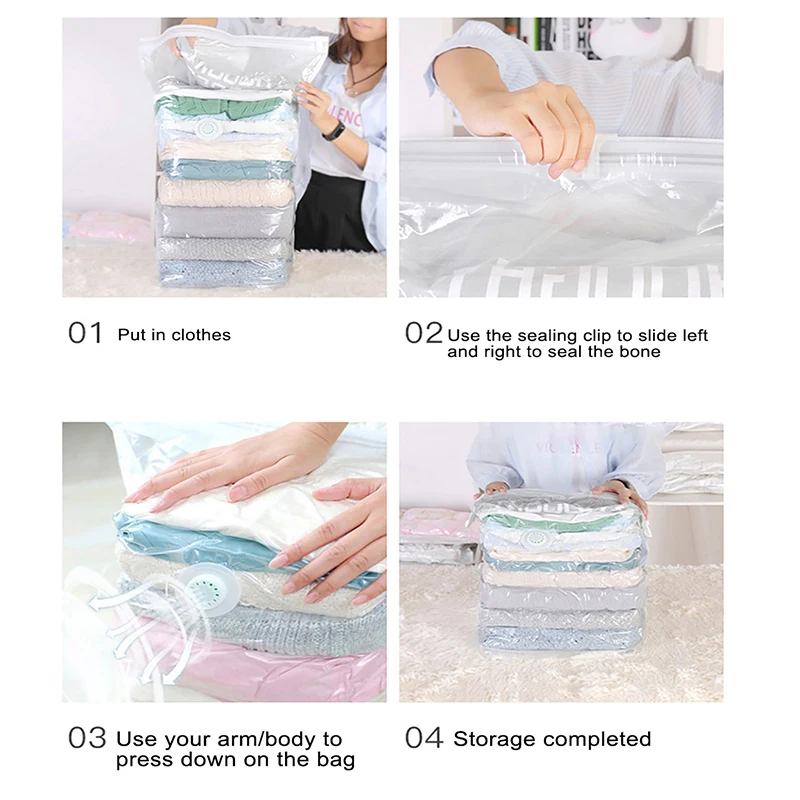 01 Put in clothes

02 Use the sealing clip to slide left and right to seal the bone

03 Use your arm/body to press down on the bag

04 Storage completed