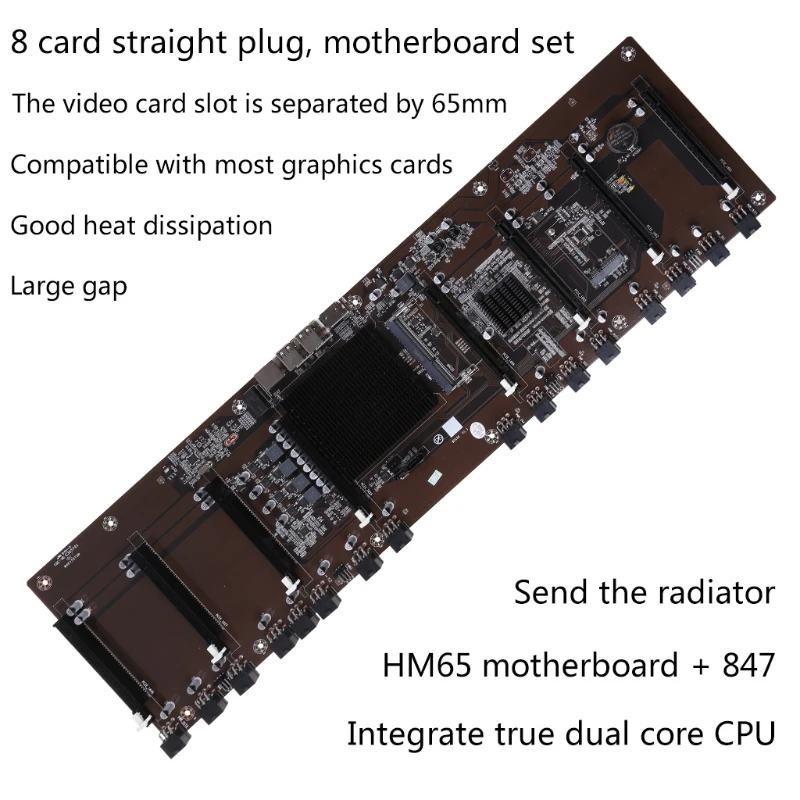 8 card straight plug, motherboard set

The video card slot is separated by 65mm

Compatible with most graphics cards

Good heat dissipation

Large gap

Send the radiator

HM65 motherboard + 847

Integrate true dual core CPU