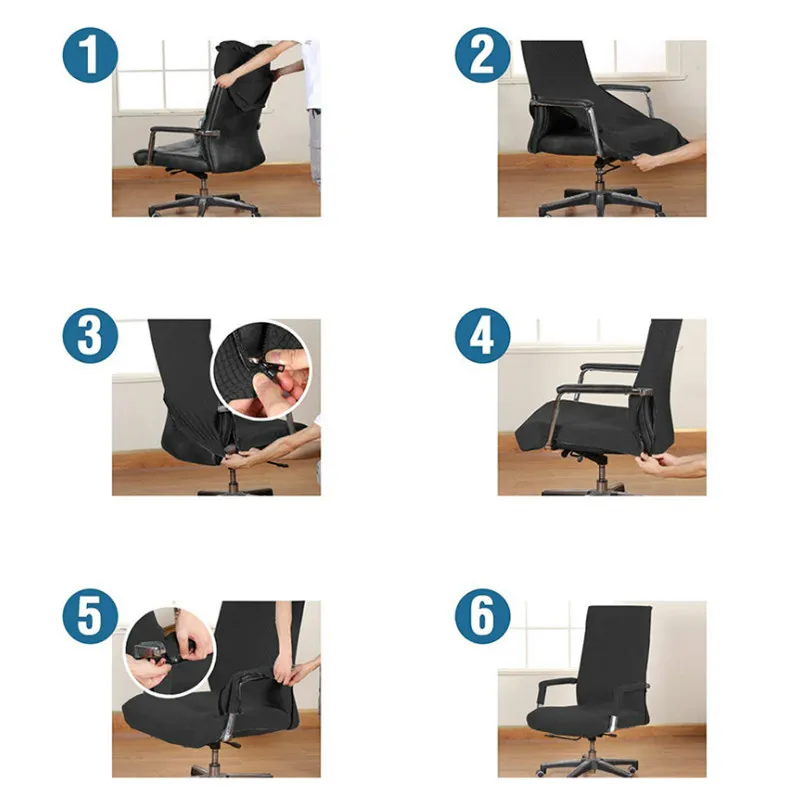 1
2
3
4
5
6