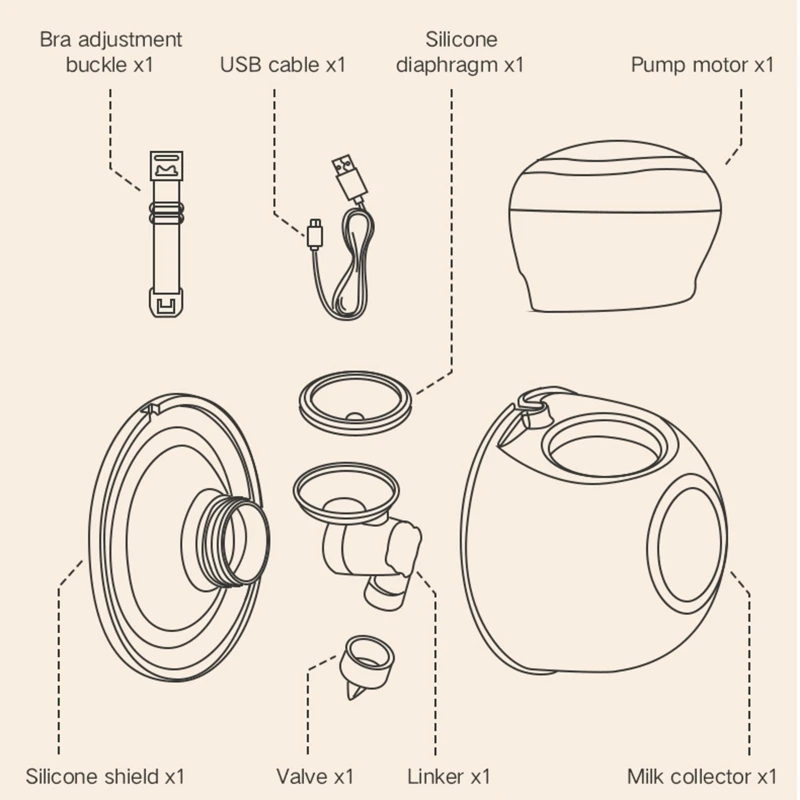 Bra adjustment buckle x1

USB cable x1

Silicone diaphragm x1

Pump motor x1

Silicone shield x1

Valve x1

Linker x1

Milk collector x1