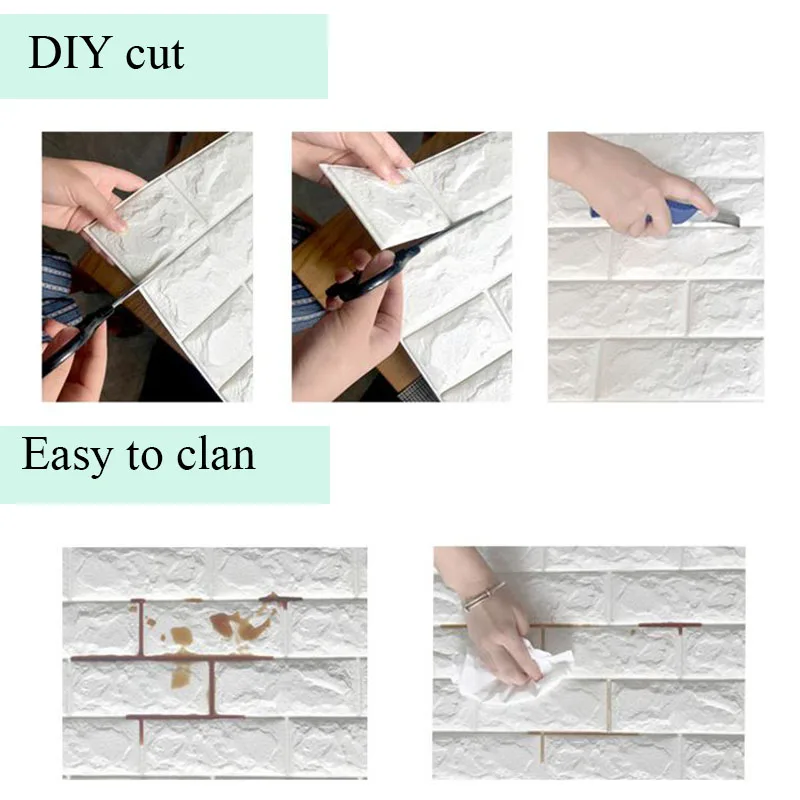 DIY cut

Easy to clan