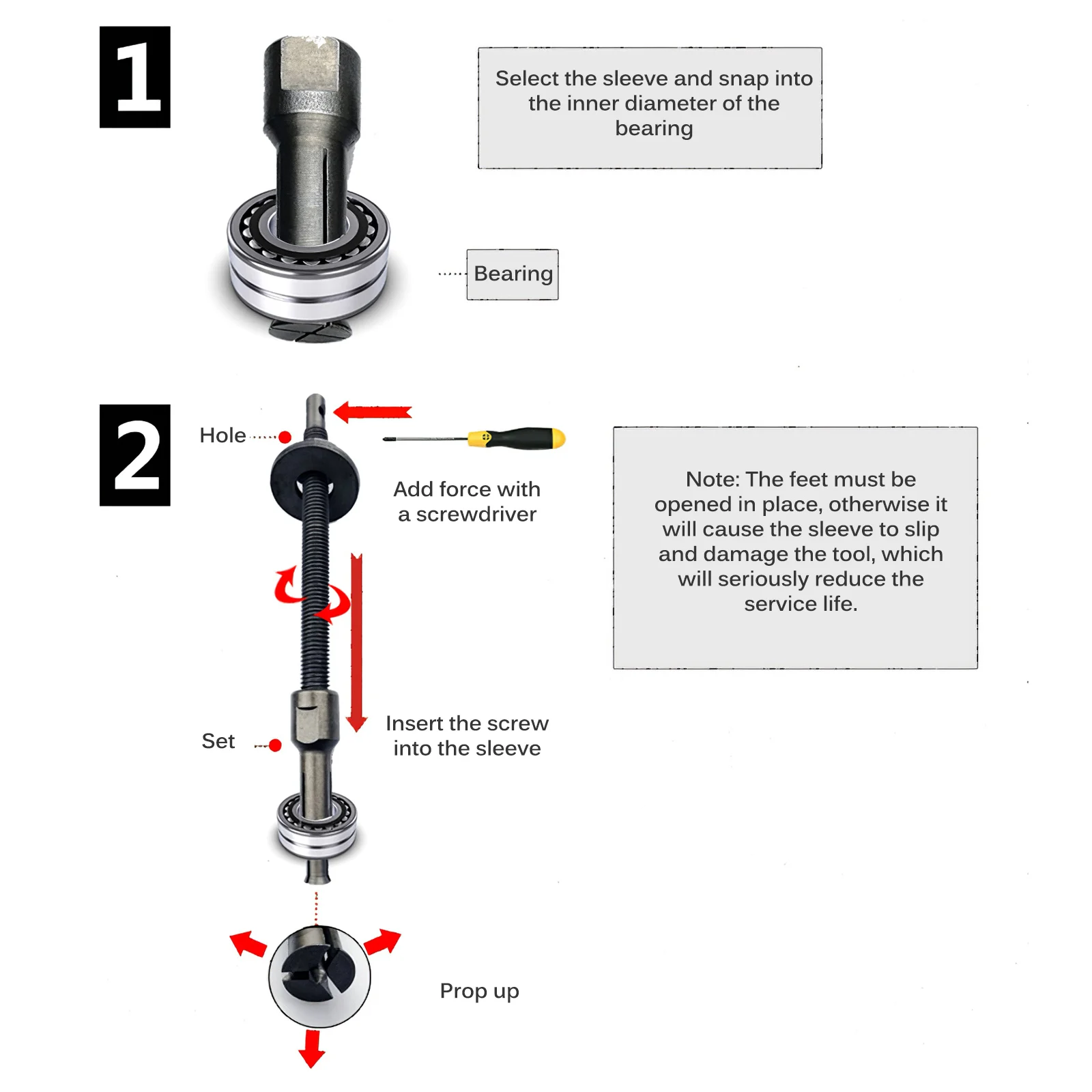 1

Select the sleeve and snap into the inner diameter of the bearing

Bearing

2

Hole

Add force with a screwdriver

Note: The feet must be opened in place, otherwise it will cause the sleeve to slip and damage the tool, which will seriously reduce the service life.

Set

Insert the screw into the sleeve

Prop up