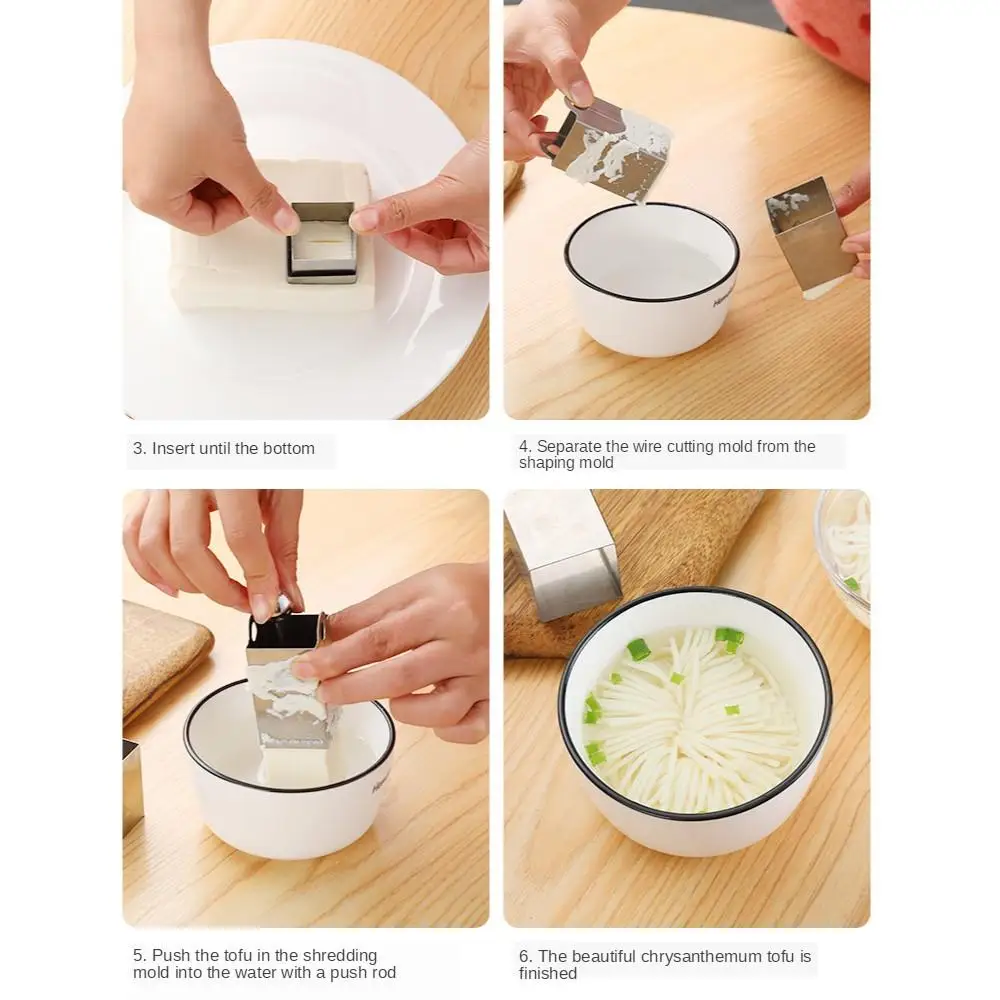 3. Insert until the bottom

4. Separate the wire cutting mold from the shaping mold

5. Push the tofu in the shredding mold into the water with a push rod

6. The beautiful chrysanthemum tofu is finished