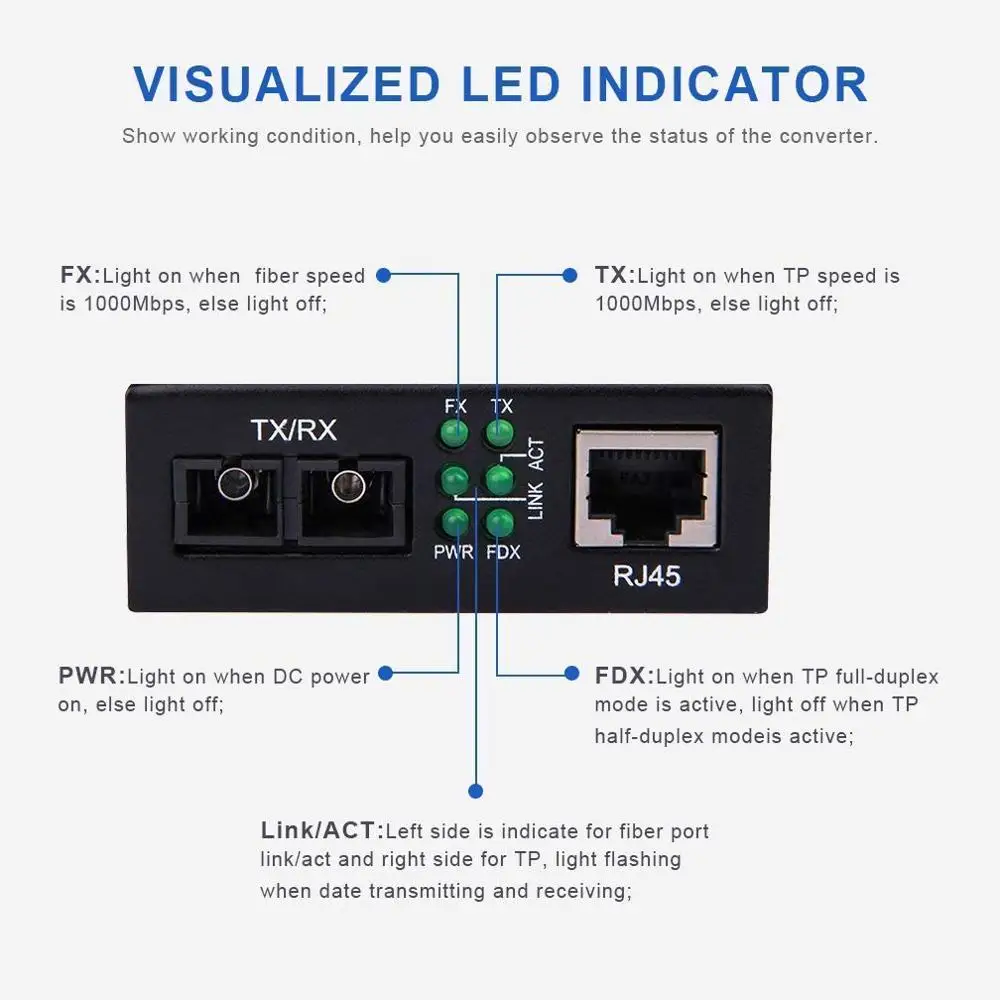 VISUALIZED LED INDICATOR

Show working condition, help you easily observe the status of the converter.

FX:Light on when fiber speed is 1000Mbps, else light off;

TX:Light on when TP speed is 1000Mbps, else light off;

TX/RX

FX TX

LINK ACT

PWR FDX

RJ45

PWR:Light on when DC power on, else light off;

FDX:Light on when TP full-duplex mode is active, light off when TP half-duplex modeis active;

Link/ACT:Left side is indicate for fiber port link/act and right side for TP, light flashing when date transmitting and receiving;