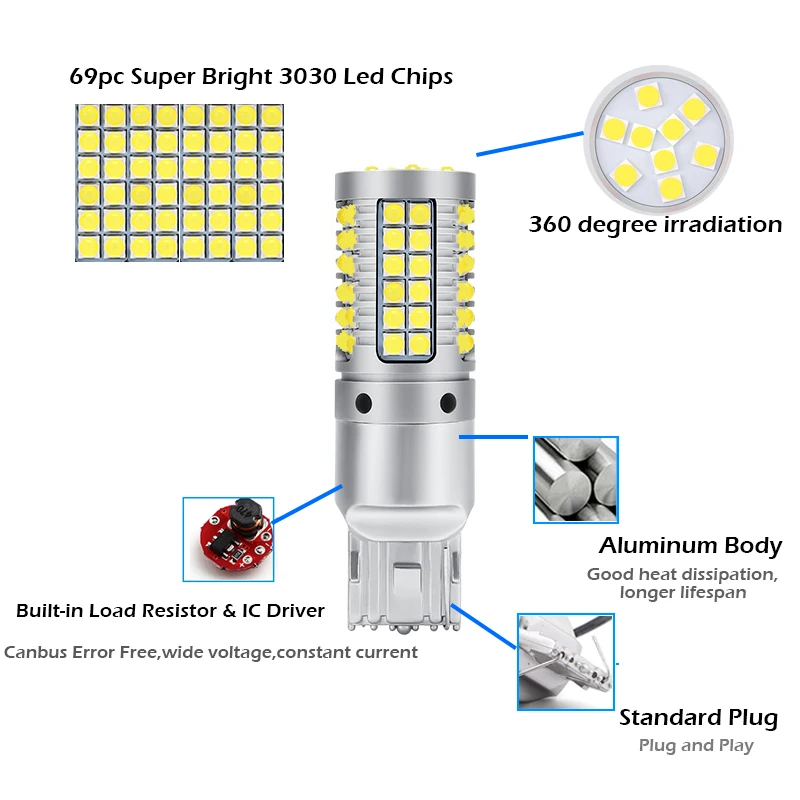 69pc Super Bright 3030 Led Chips

360 degree irradiation

Aluminum Body

Good heat dissipation, longer lifespan

Built-in Load Resistor & IC Driver

Canbus Error Free,wide voltage,constant current

Standard Plug

Plug and Play