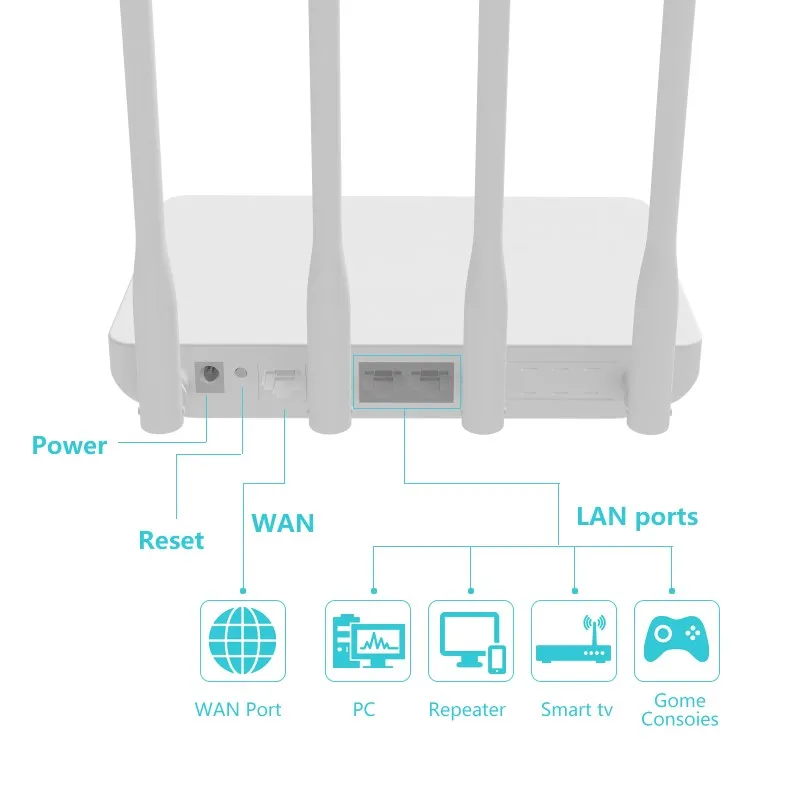 Power

Reset

WAN

LAN ports

WAN Port

PC

Repeater

Smart tv

Gome Consoies