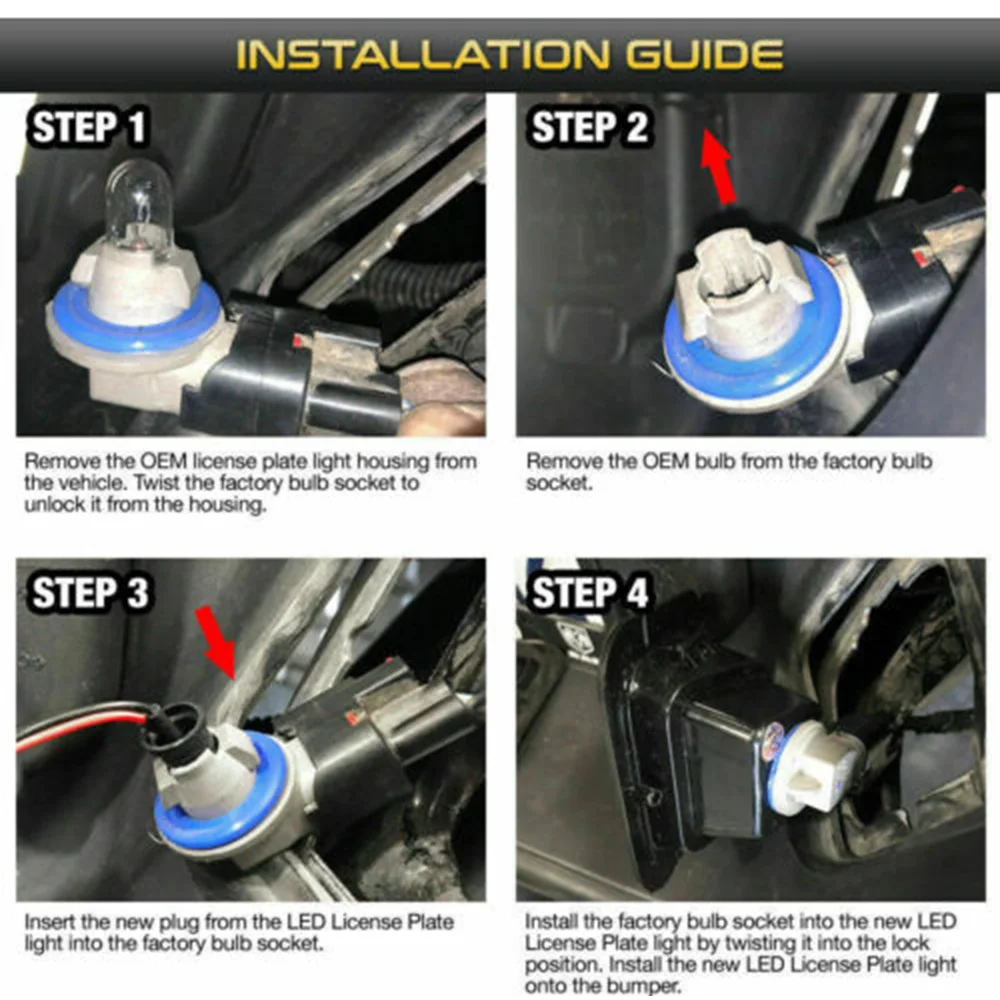 INSTALLATION GUIDE

STEP 1

Remove the OEM license plate light housing from the vehicle. Twist the factory bulb socket to unlock it from the housing.

STEP 2

Remove the OEM bulb from the factory bulb socket.

STEP 3

Insert the new plug from the LED License Plate light into the factory bulb socket.

STEP 4

Install the factory bulb socket into the new LED License Plate light by twisting it into the lock position. Install the new LED License Plate light onto the bumper.