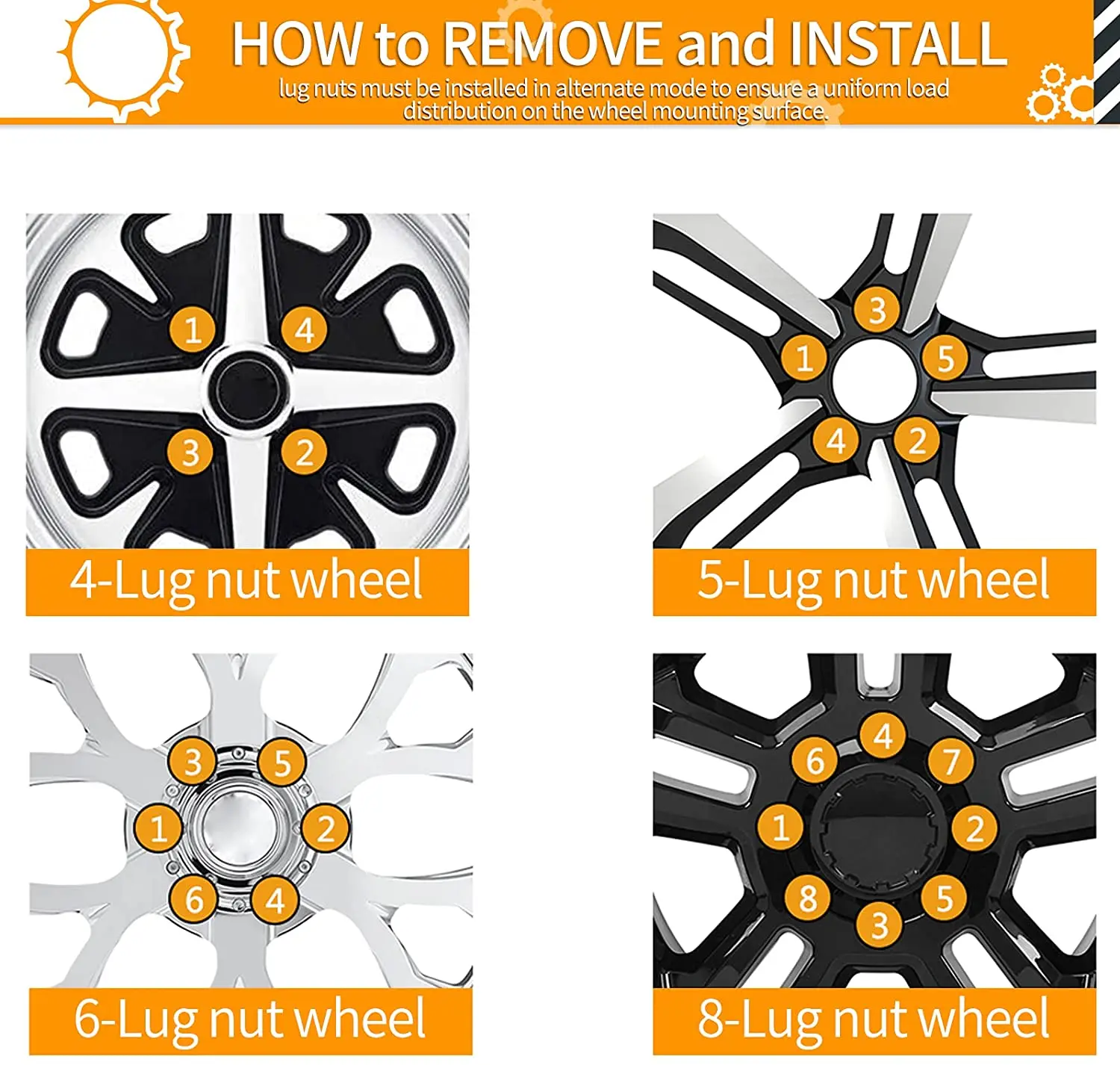 HOW to REMOVE and INSTALL

lug nuts must be installed in alternate mode to ensure a uniform load distribution on the wheel mounting surface.

1 4
3 2

4-Lug nut wheel

3
1 5
4 2

5-Lug nut wheel

3 5
1 2
6 4

6-Lug nut wheel

4
6 7
1 2
8 5
3

8-Lug nut wheel