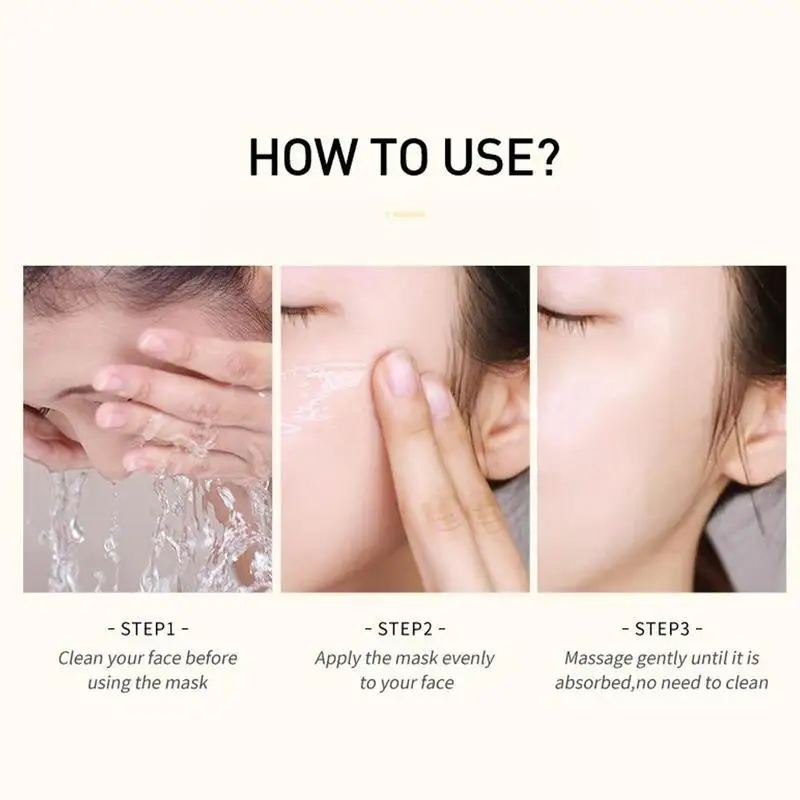 HOW TO USE?

- STEP1 -
Clean your face before using the mask

- STEP2 -
Apply the mask evenly to your face

- STEP3 -
Massage gently until it is absorbed,no need to clean