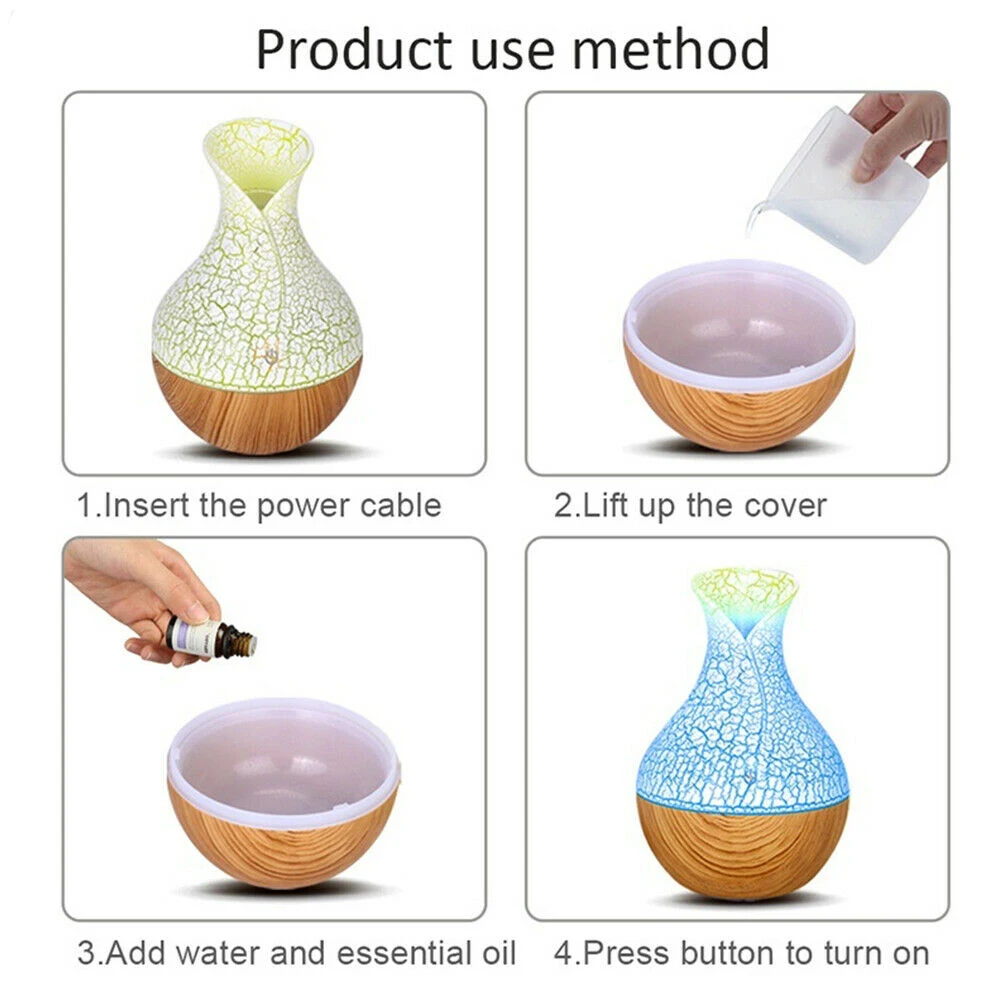 Product use method

1.Insert the power cable

2.Lift up the cover

3.Add water and essential oil

4.Press button to turn on