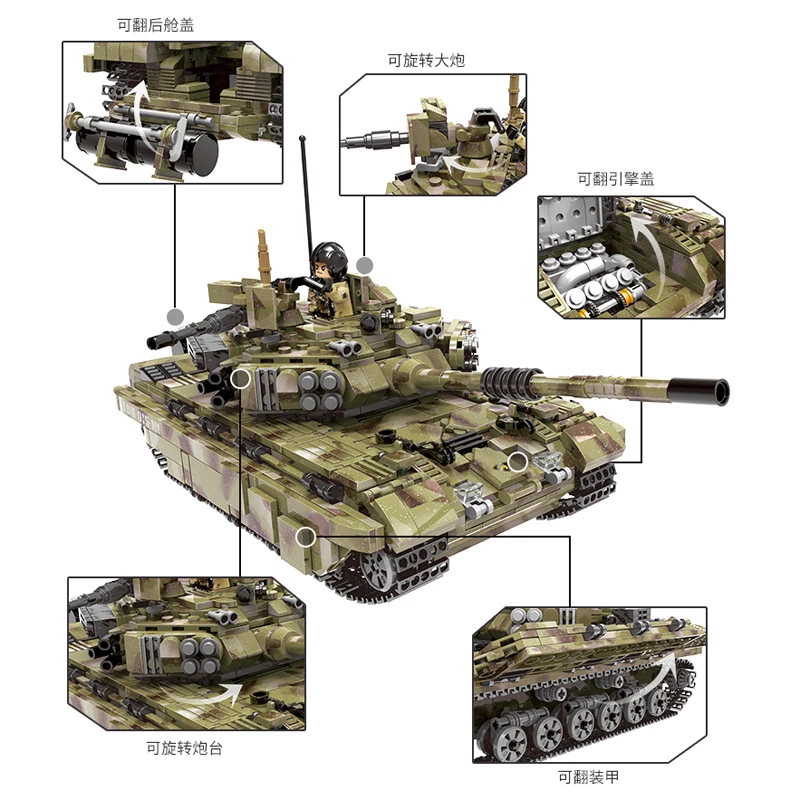 可翻后舱盖

可旋转大炮

可翻引擎盖

可旋转炮台

可翻装甲