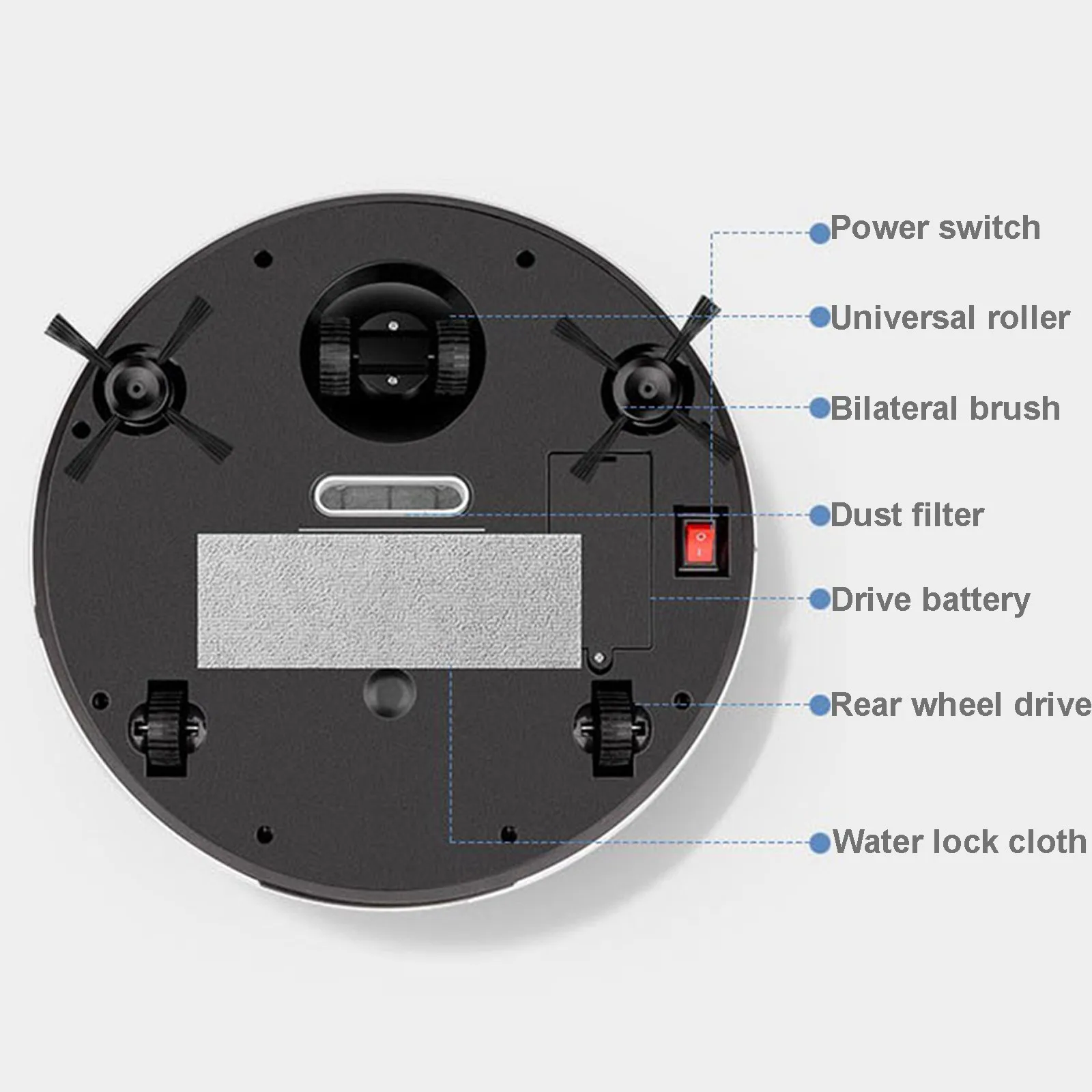 Power switch

Universal roller

Bilateral brush

Dust filter

Drive battery

Rear wheel drive

Water lock cloth