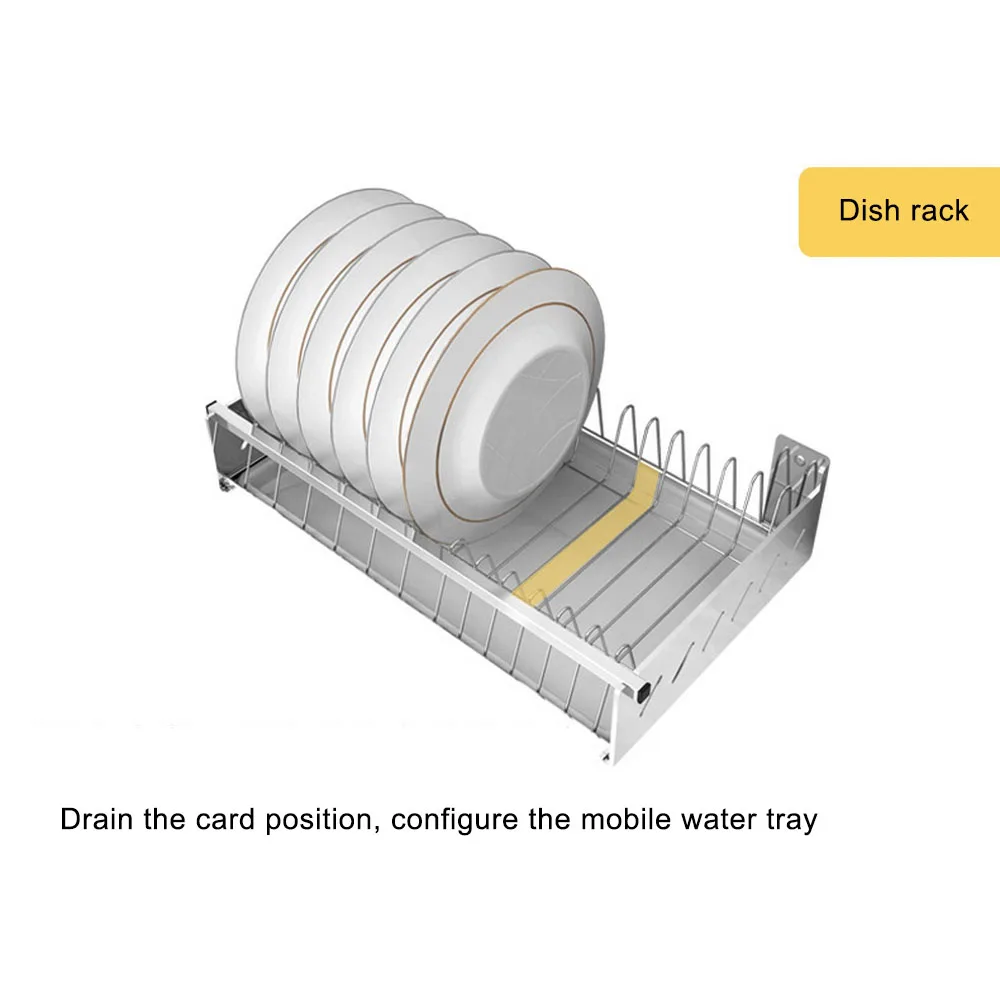 Dish rack

Drain the card position, configure the mobile water tray