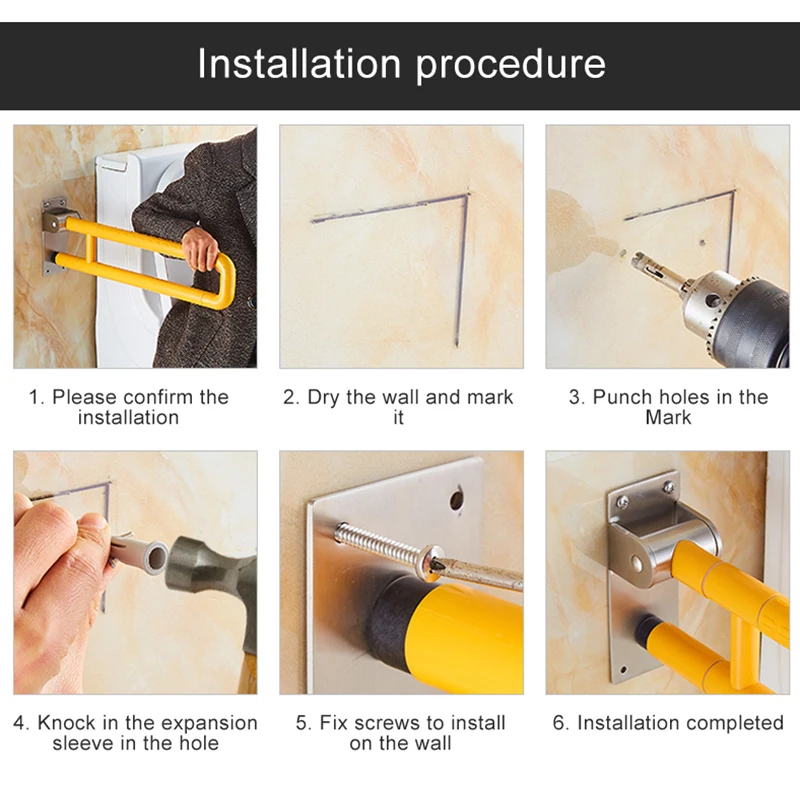 Installation procedure

1. Please confirm the installation

2. Dry the wall and mark it

3. Punch holes in the Mark

4. Knock in the expansion sleeve in the hole

5. Fix screws to install on the wall

6. Installation completed