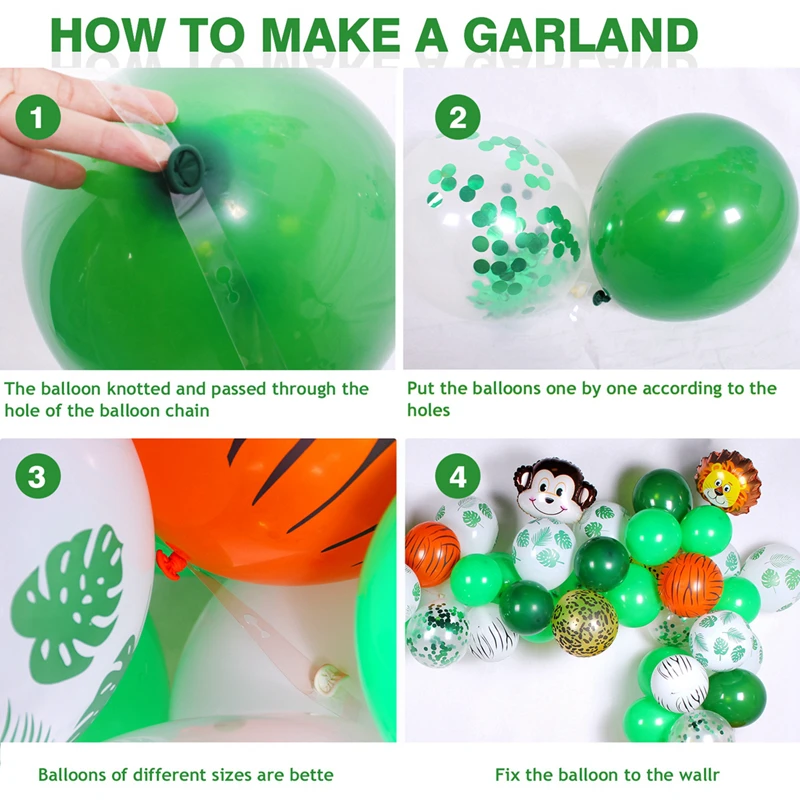 HOW TO MAKE A GARLAND

1

The balloon knotted and passed through the hole of the balloon chain

2

Put the balloons one by one according to the holes

3

Balloons of different sizes are bette

4

Fix the balloon to the wallr