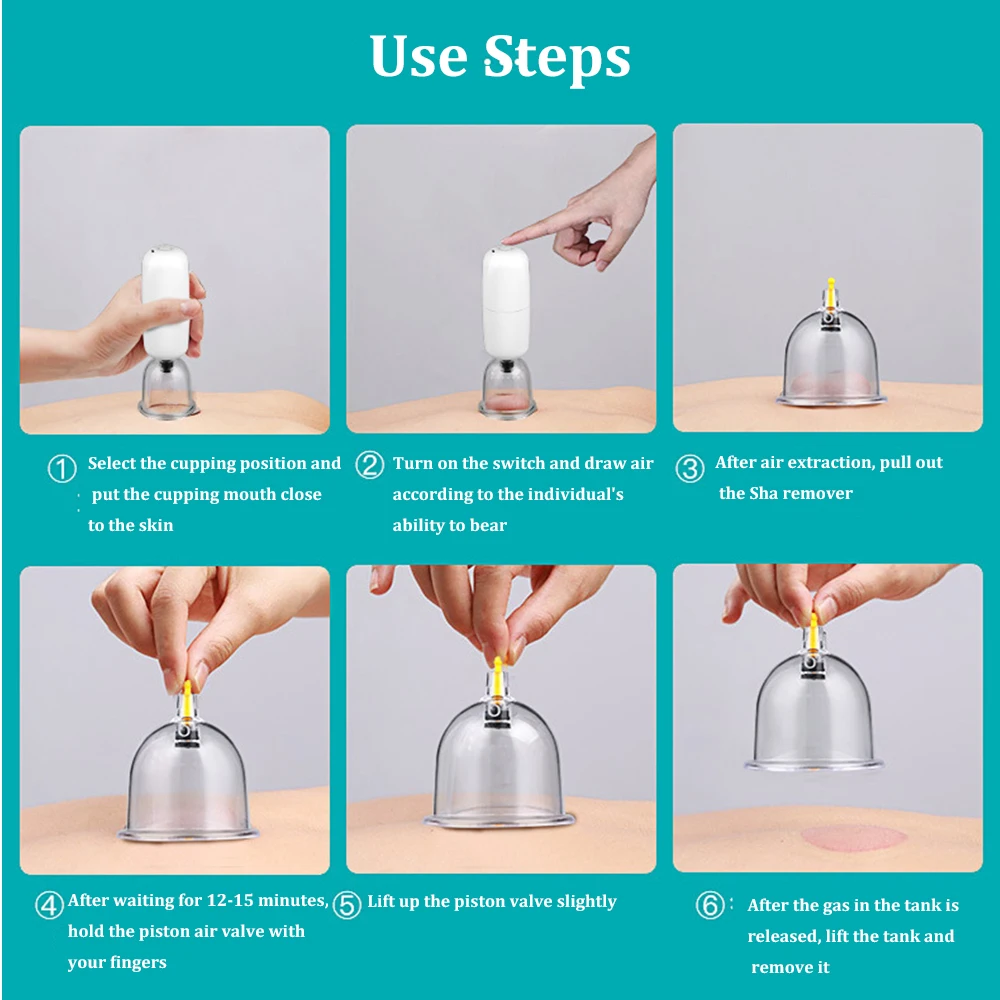 Use Steps

① Select the cupping position and put the cupping mouth close to the skin

② Turn on the switch and draw air according to the individual's ability to bear

③ After air extraction, pull out the Sha remover

④ After waiting for 12-15 minutes, hold the piston air valve with your fingers

⑤ Lift up the piston valve slightly

⑥: After the gas in the tank is released, lift the tank and remove it