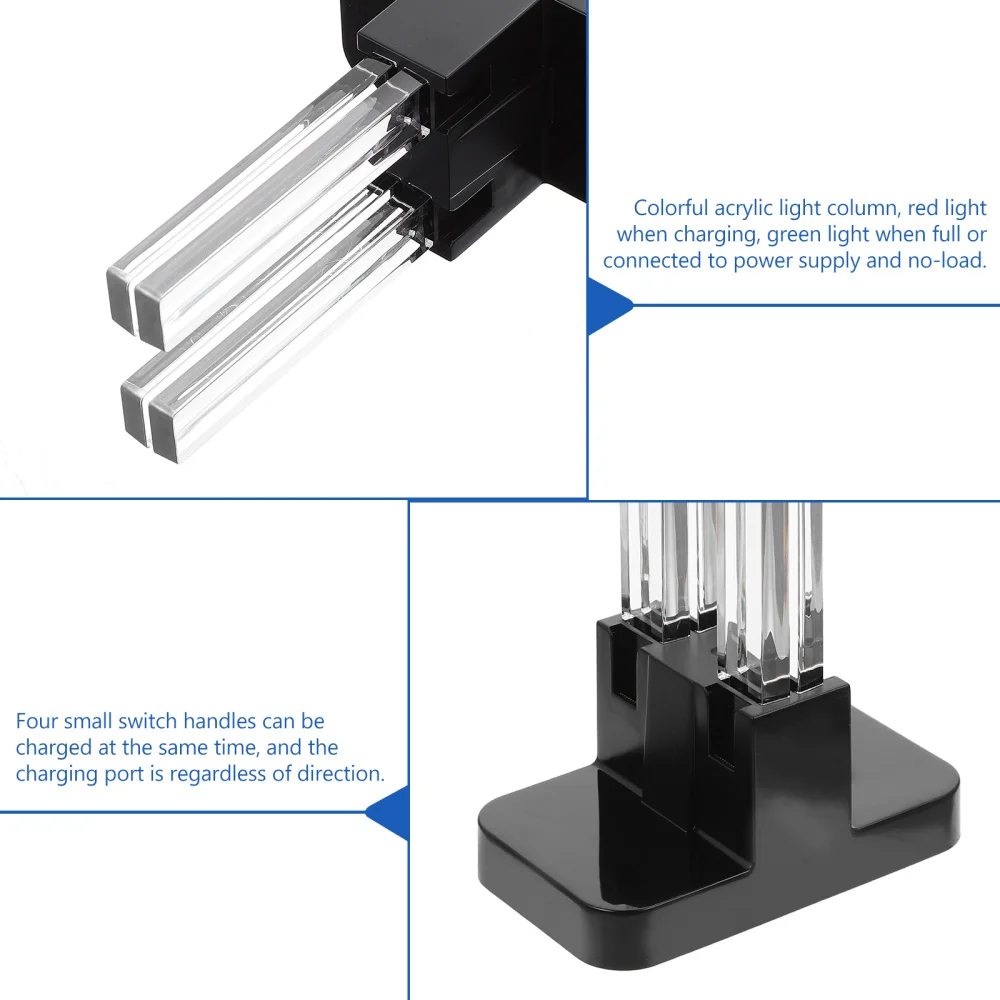 Colorful acrylic light column, red light when charging, green light when full or connected to power supply and no-load.

Four small switch handles can be charged at the same time, and the charging port is regardless of direction.