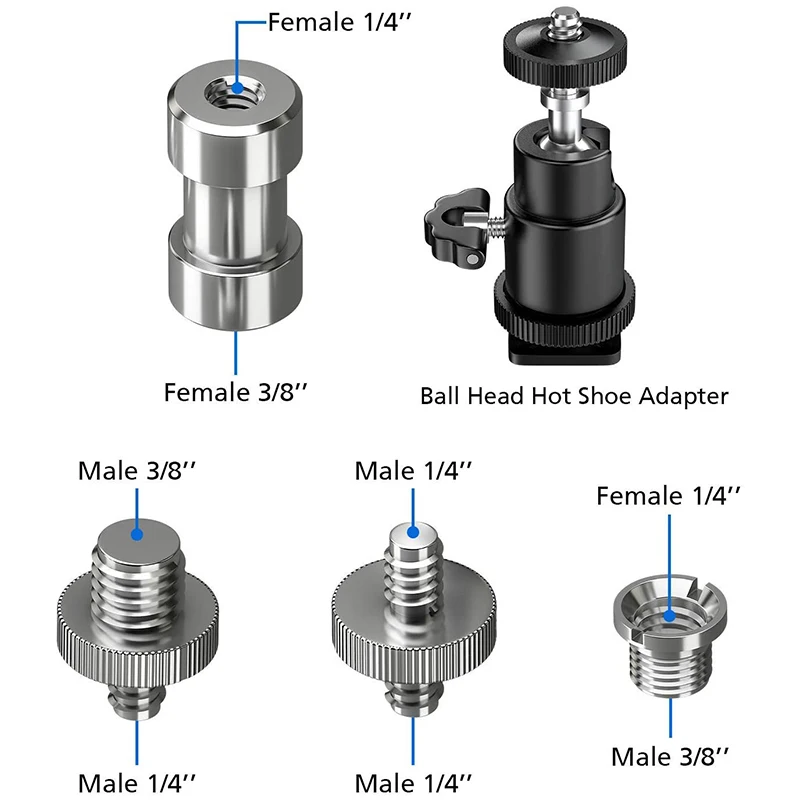 Female 1/4''

Female 3/8''

Ball Head Hot Shoe Adapter

Male 3/8''

Male 1/4''

Male 1/4''

Male 1/4''

Female 1/4''

Male 3/8''