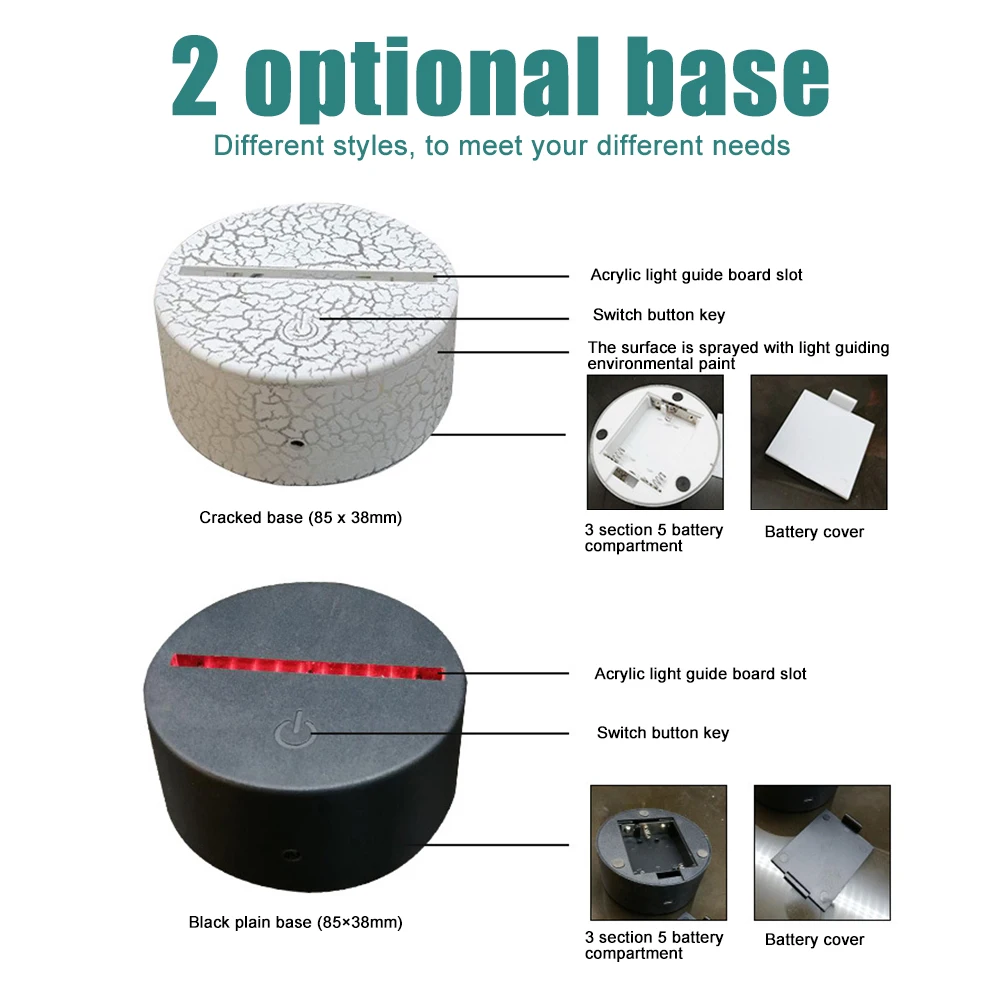 2 optional base

Different styles, to meet your different needs

Acrylic light guide board slot

Switch button key

The surface is sprayed with light guiding environmental paint

Cracked base (85 x 38mm)

3 section 5 battery compartment

Battery cover

Acrylic light guide board slot

Switch button key

Black plain base (85×38mm)

3 section 5 battery compartment

Battery cover