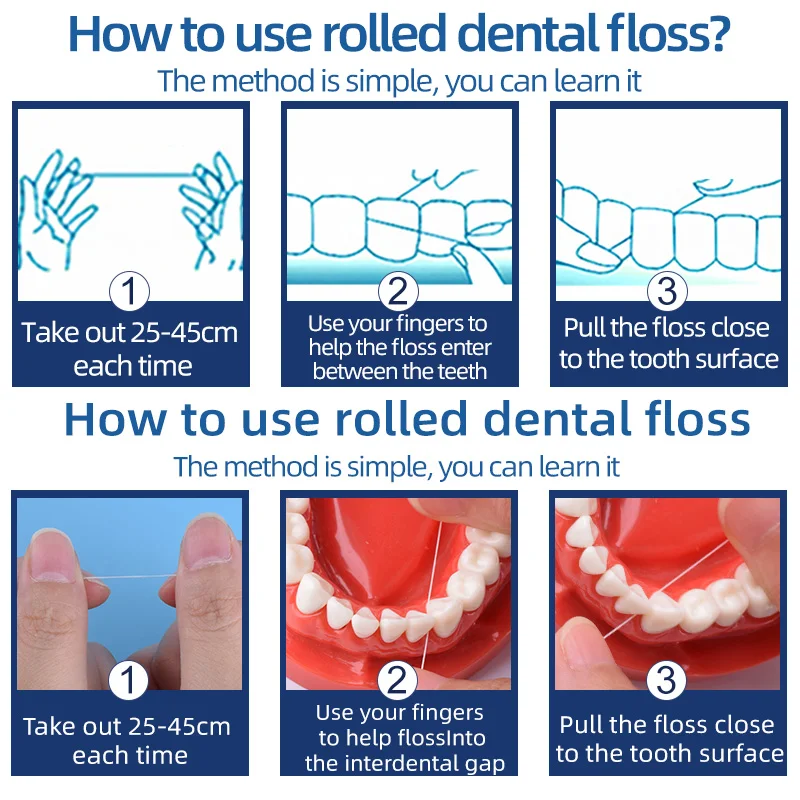 How to use rolled dental floss?

The method is simple, you can learn it

1
Take out 25-45cm each time

2
Use your fingers to help the floss enter between the teeth

3
Pull the floss close to the tooth surface

How to use rolled dental floss

The method is simple, you can learn it

1
Take out 25-45cm each time

2
Use your fingers to help flossInto the interdental gap

3
Pull the floss close to the tooth surface