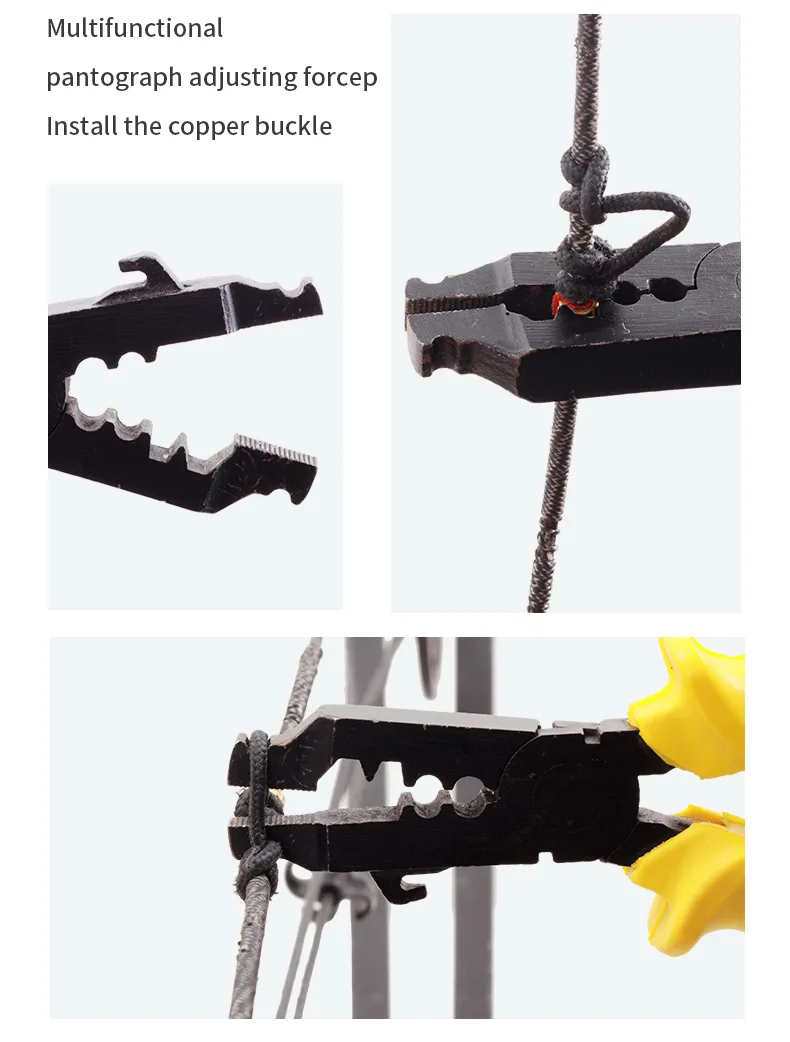 Multifunctional

pantograph adjusting forcep

Install the copper buckle