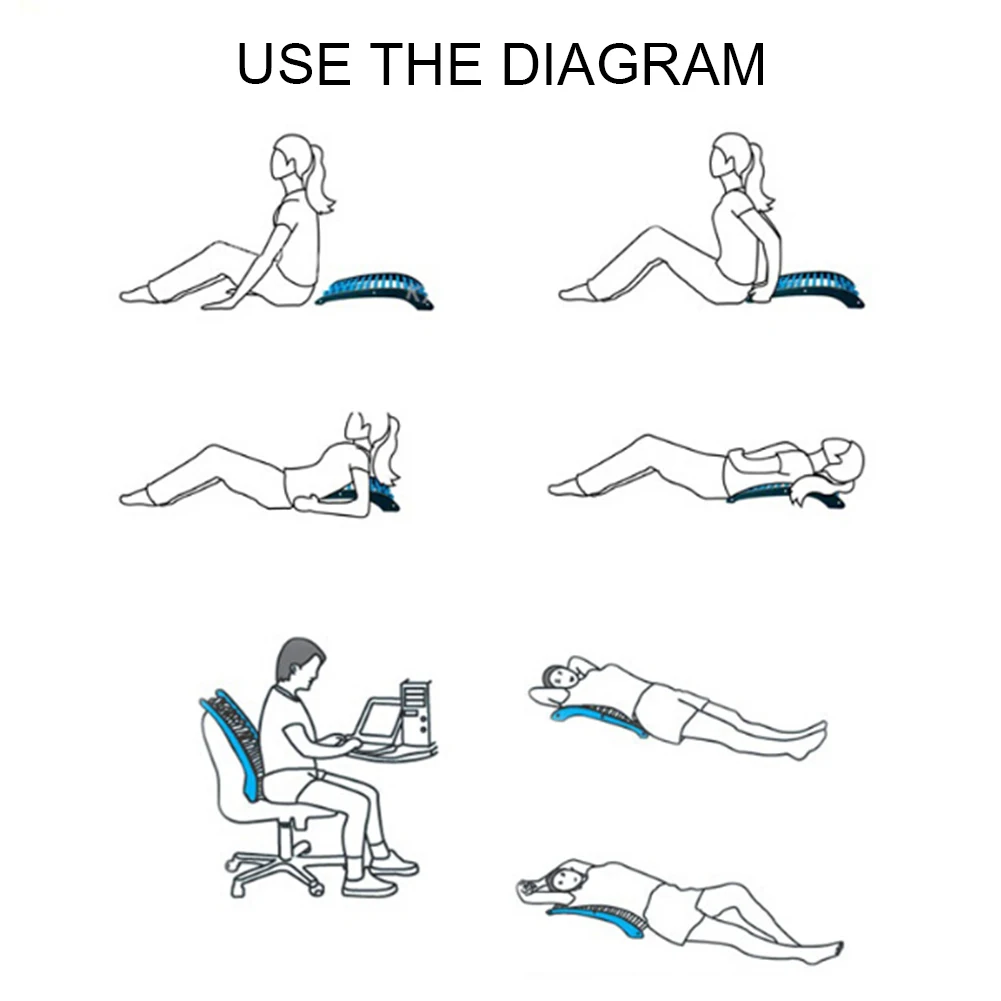 USE THE DIAGRAM