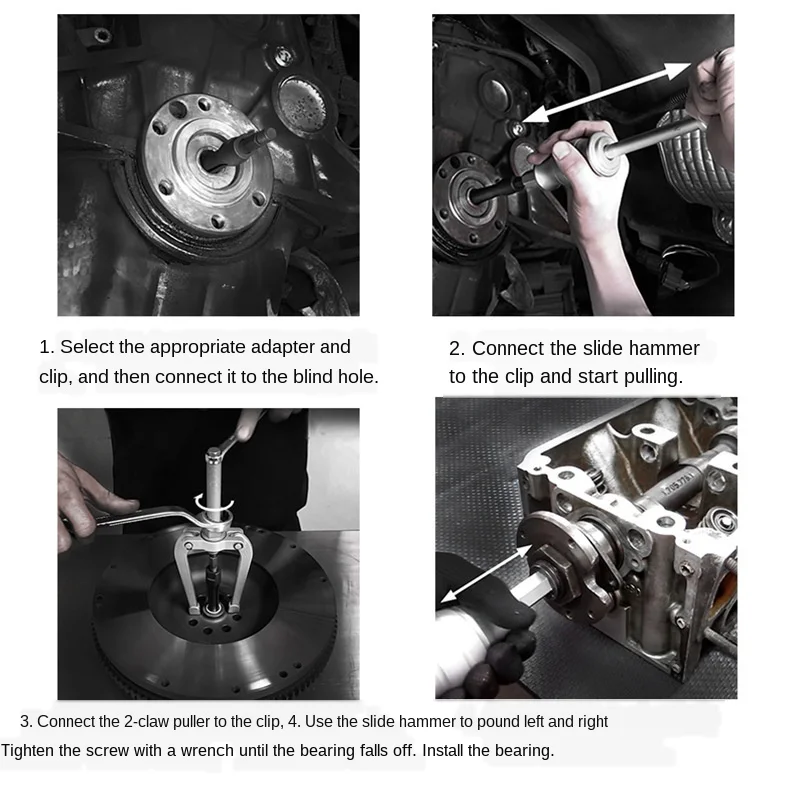 1. Select the appropriate adapter and clip, and then connect it to the blind hole.

2. Connect the slide hammer to the clip and start pulling.

3. Connect the 2-claw puller to the clip, 4. Use the slide hammer to pound left and right
Tighten the screw with a wrench until the bearing falls off. Install the bearing.