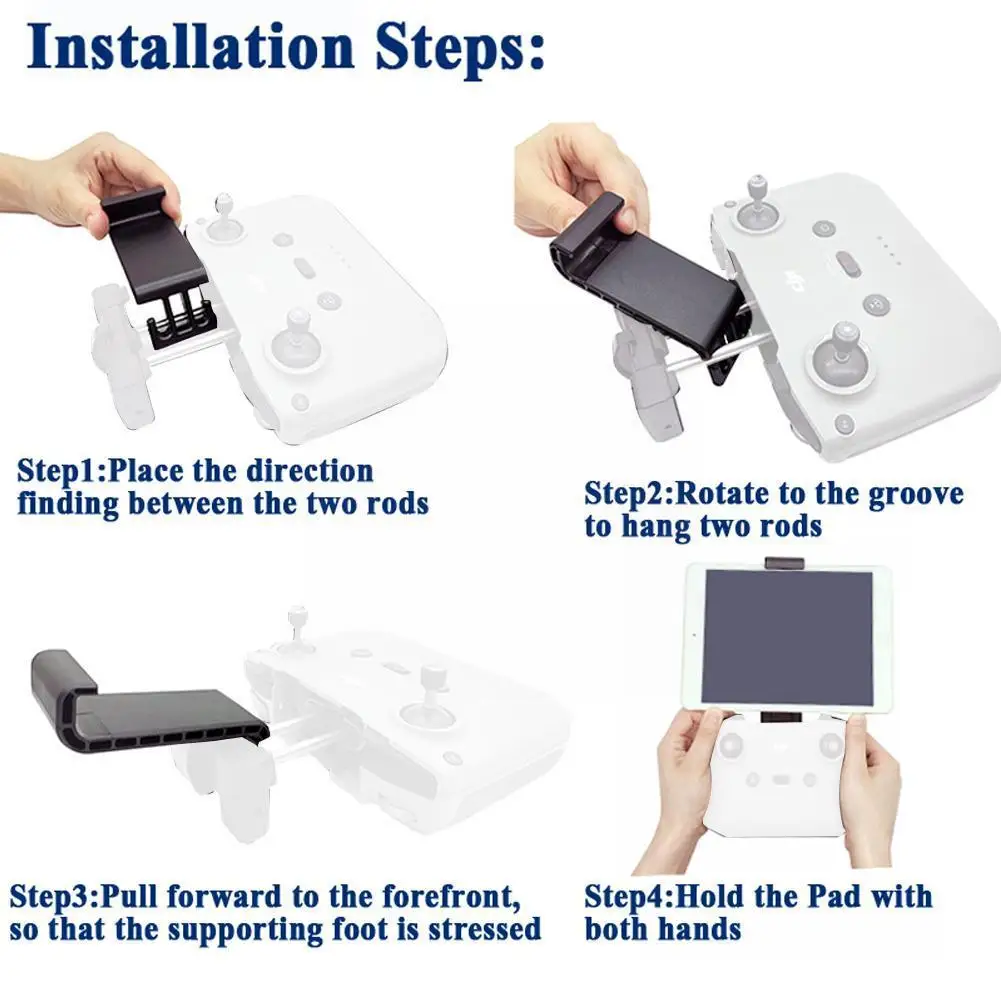 Installation Steps:

Step1:Place the direction finding between the two rods

Step2:Rotate to the groove to hang two rods

Step3:Pull forward to the forefront, so that the supporting foot is stressed

Step4:Hold the Pad with both hands