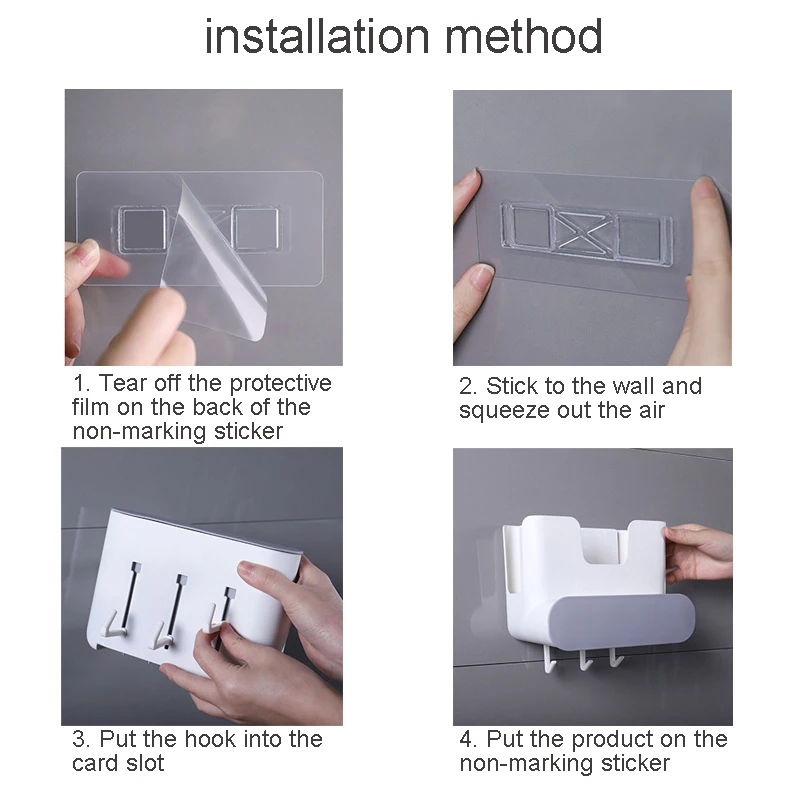 installation method

1. Tear off the protective film on the back of the non-marking sticker

2. Stick to the wall and squeeze out the air

3. Put the hook into the card slot

4. Put the product on the non-marking sticker