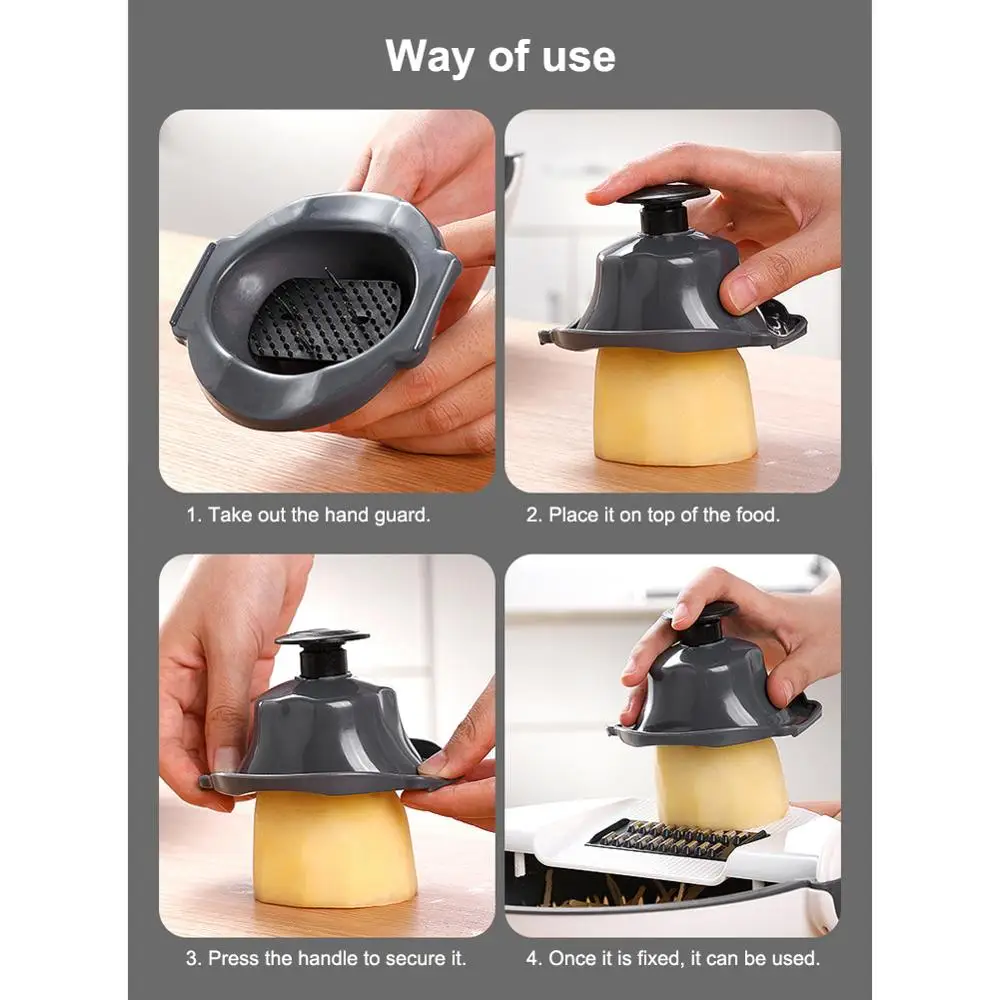 Way of use

1. Take out the hand guard.

2. Place it on top of the food.

3. Press the handle to secure it.

4. Once it is fixed, it can be used.