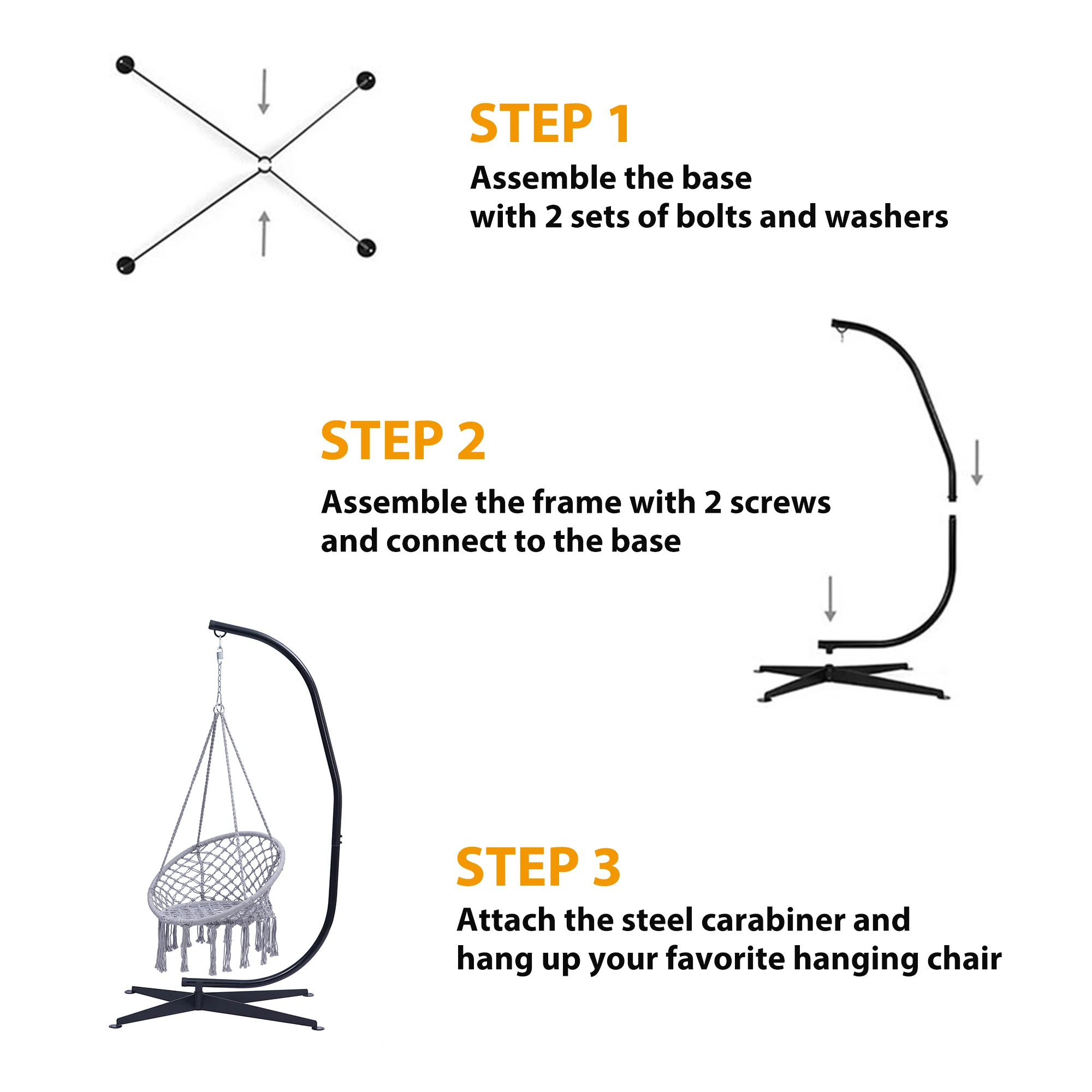 STEP 1
Assemble the base
with 2 sets of bolts and washers

STEP 2
Assemble the frame with 2 screws
and connect to the base

STEP 3
Attach the steel carabiner and
hang up your favorite hanging chair