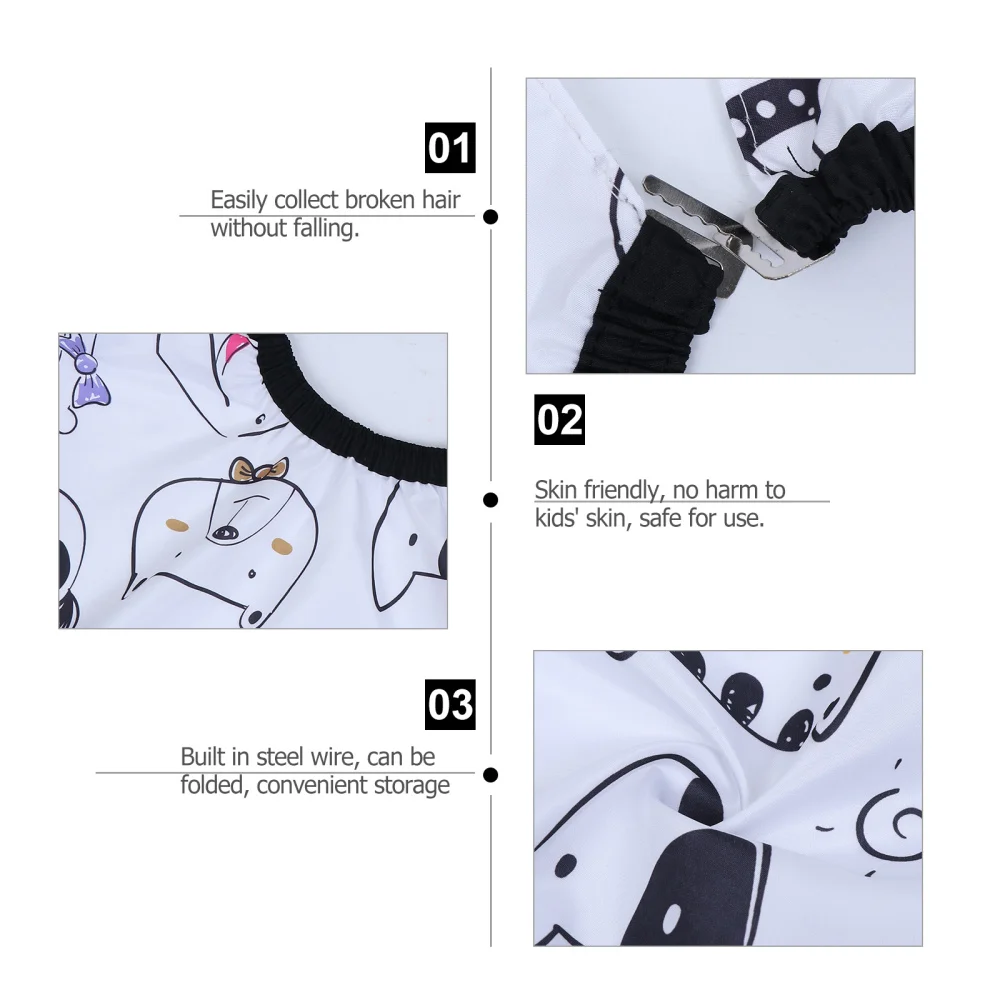 01

Easily collect broken hair without falling.

02

Skin friendly, no harm to kids' skin, safe for use.

03

Built in steel wire, can be folded, convenient storage