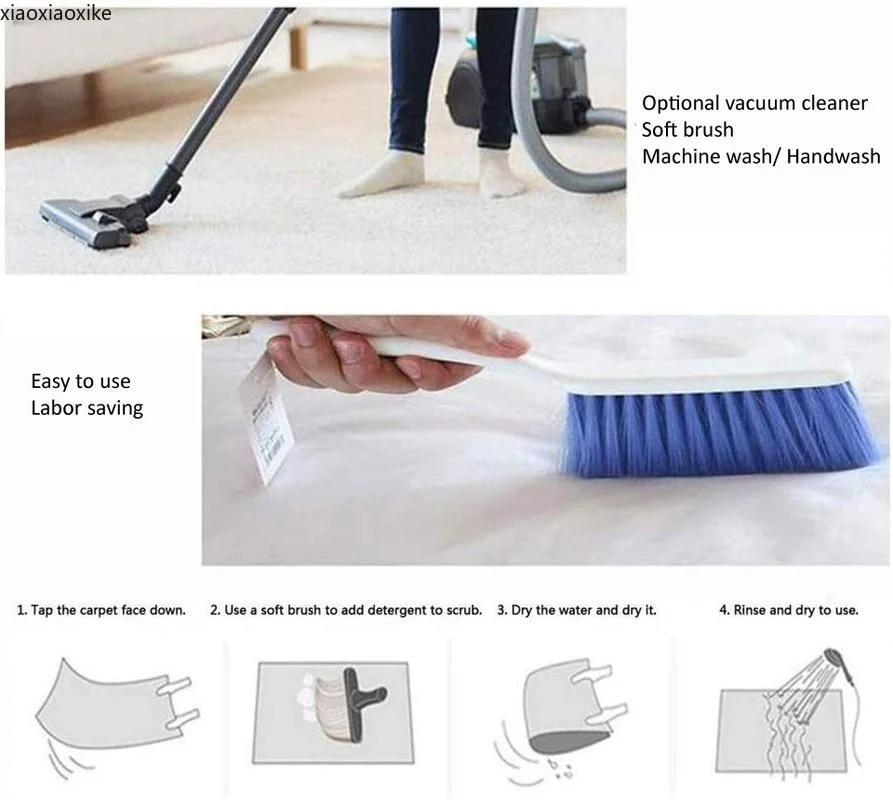 xiaoxiaoxike

Optional vacuum cleaner
Soft brush
Machine wash/ Handwash

Easy to use
Labor saving

1. Tap the carpet face down.

2. Use a soft brush to add detergent to scrub.

3. Dry the water and dry it.

4. Rinse and dry to use.