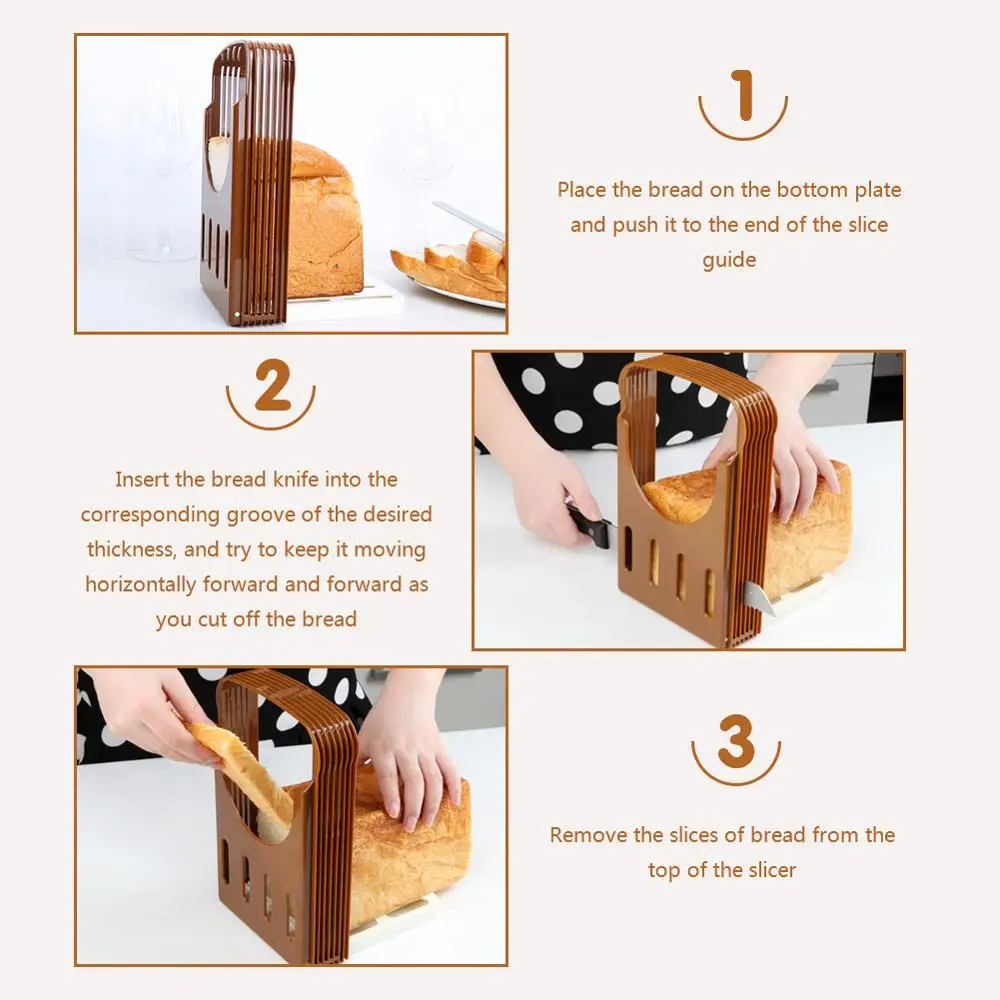 1

Place the bread on the bottom plate and push it to the end of the slice guide

2

Insert the bread knife into the corresponding groove of the desired thickness, and try to keep it moving horizontally forward and forward as you cut off the bread

3

Remove the slices of bread from the top of the slicer