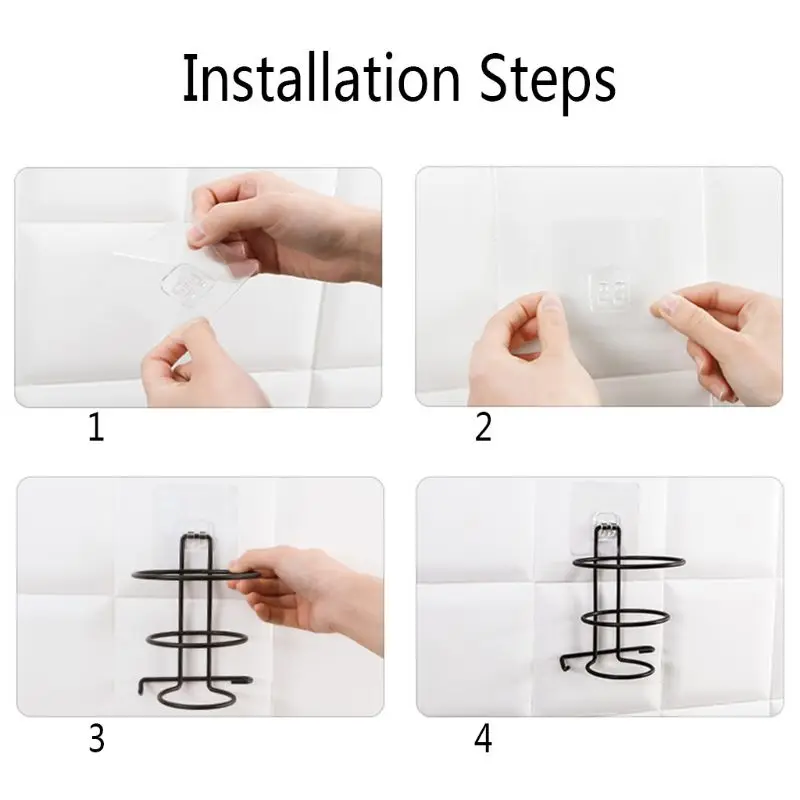 Installation Steps

1

2

3

4